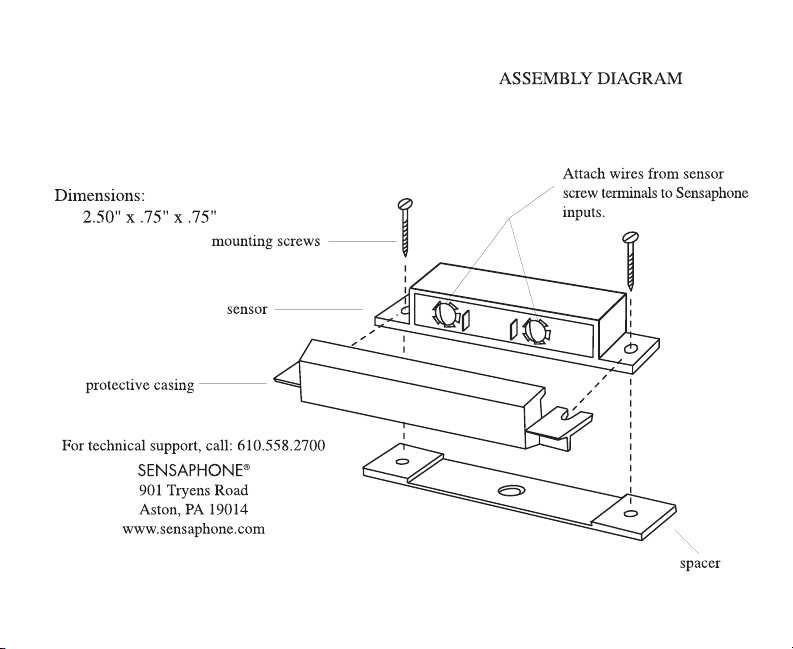 ASSEMBLY DIAGRAM

Dimensions:
2.50" x .75" x .75"

Attach wires from sensor screw terminals to Sensaphone inputs.

mounting screws

sensor

protective casing

For technical support, call: 610.558.2700

SENSAPHONE®
901 Tryens Road
Aston, PA 19014
www.sensaphone.com

spacer