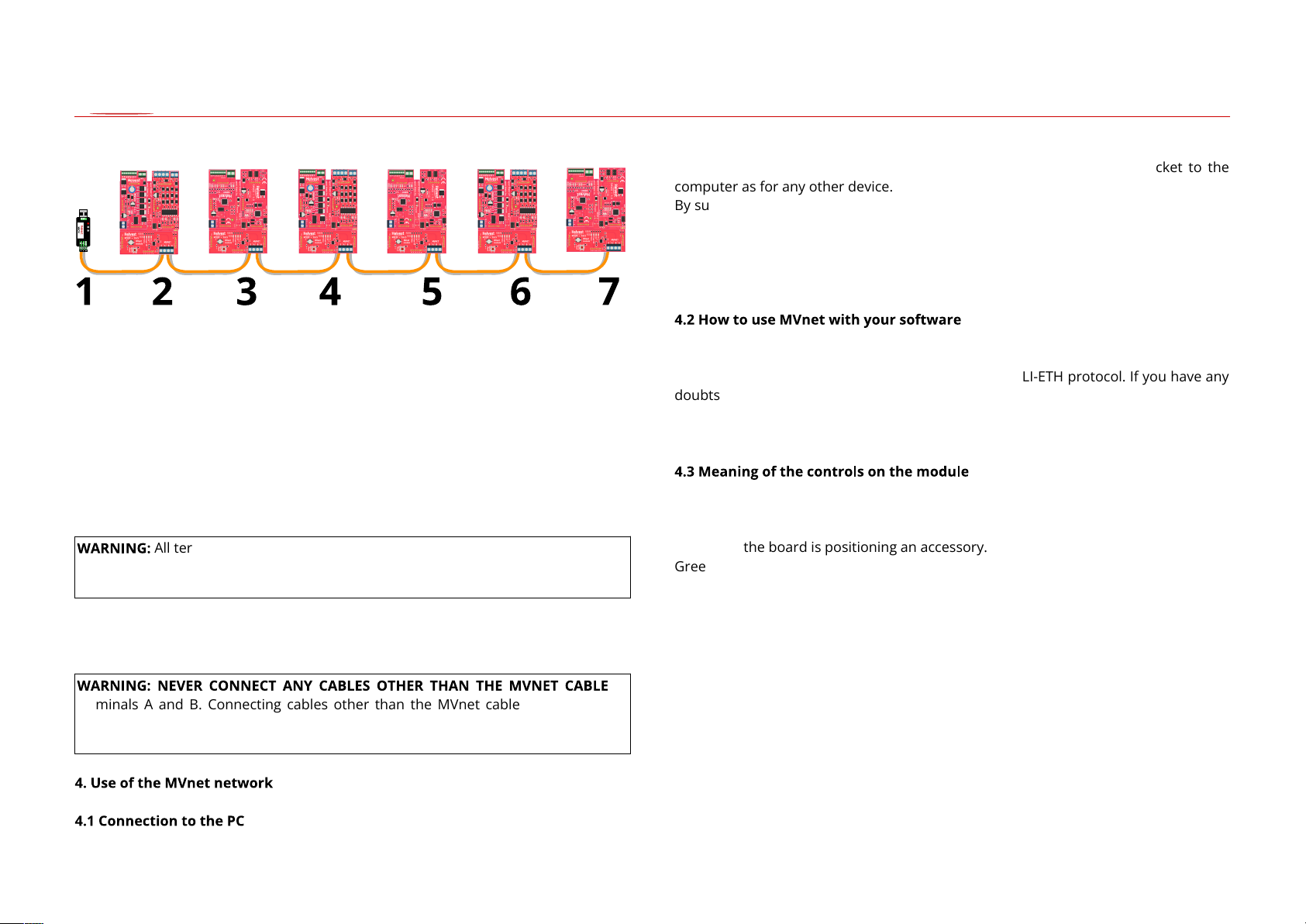 1 2 3 4 5 6 7

WARNING: All ter

WARNING: NEVER CONNECT ANY CABLES OTHER THAN THE MVNET CABLE minals A and B. Connecting cables other than the MVnet cable

4. Use of the MVnet network

4.1 Connection to the PC

cket to the computer as for any other device.
By su

4.2 How to use MVnet with your software

LI-ETH protocol. If you have any doubts

4.3 Meaning of the controls on the module

the board is positioning an accessory.
Gree