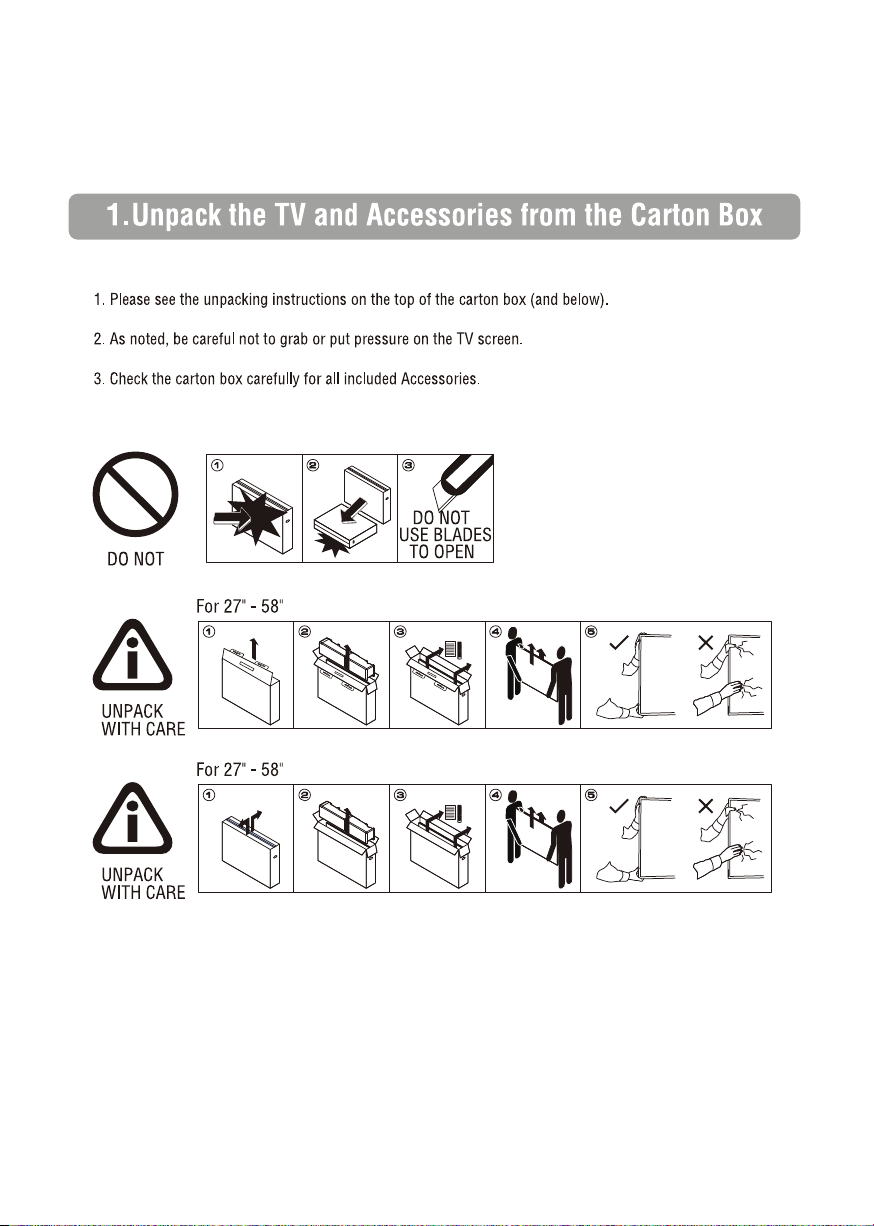 1.Unpack the TV and Accessories from the Carton Box

1. Please see the unpacking instructions on the top of the carton box (and below).

2. As noted, be careful not to grab or put pressure on the TV screen.

3. Check the carton box carefully for all included Accessories.

DO NOT

①

②

③

DO NOT USE BLADES TO OPEN

For 27" - 58"

UNPACK WITH CARE

①

②

③

④

⑤

For 27" - 58"

UNPACK WITH CARE

①

②

③

④

⑤