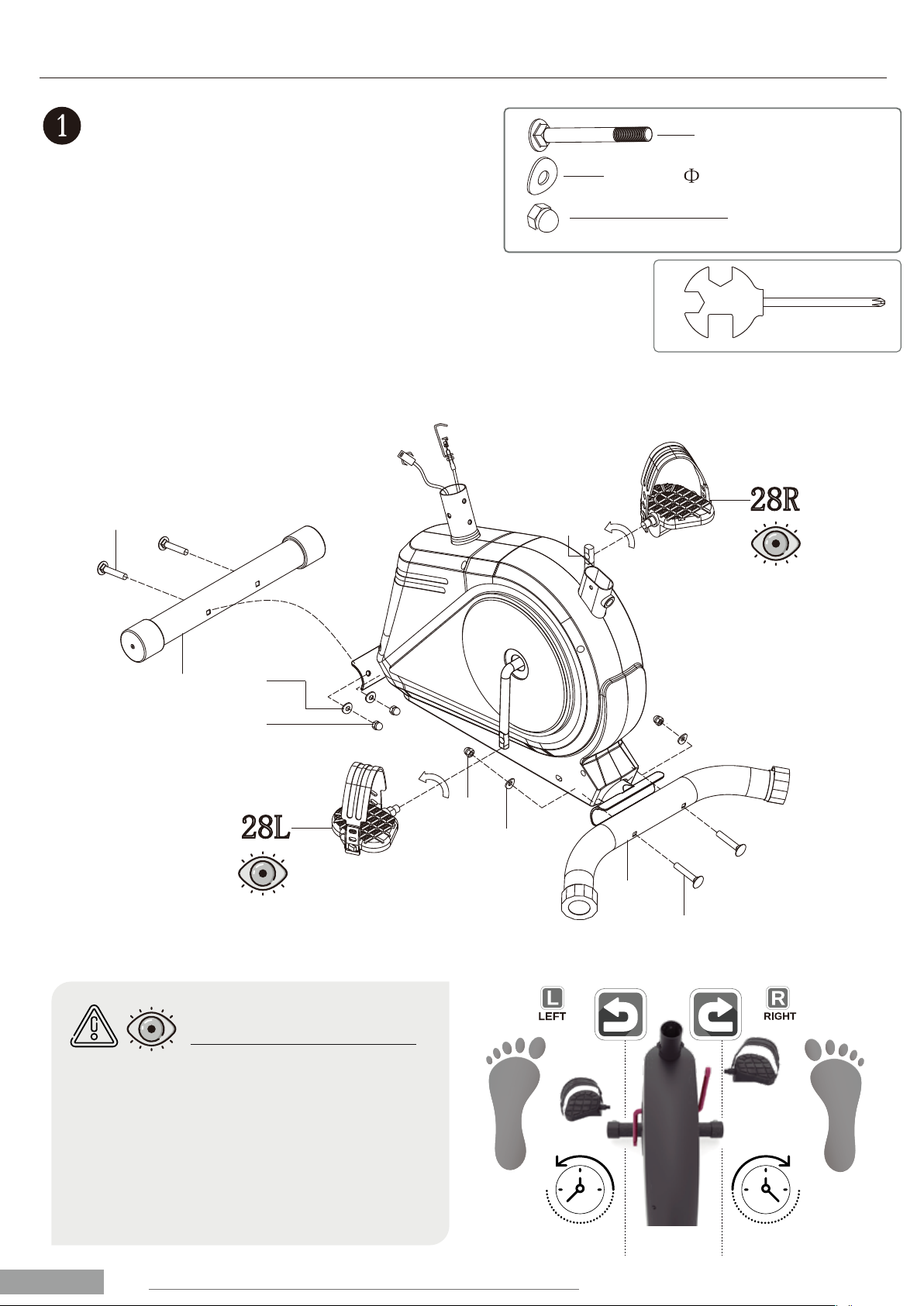 1

Φ

28R

28L

L
LEFT

R
RIGHT