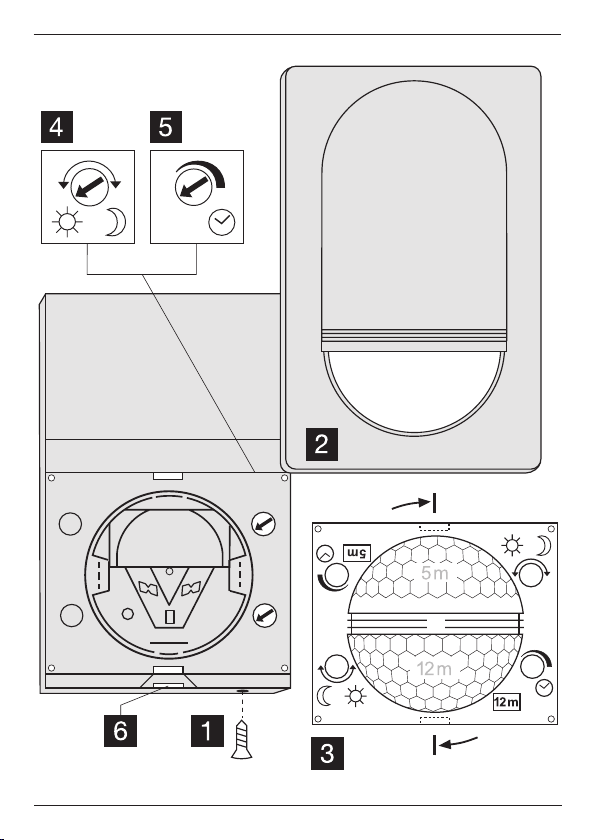 4

5

2

5m

5m

12m

12m

6

1

3