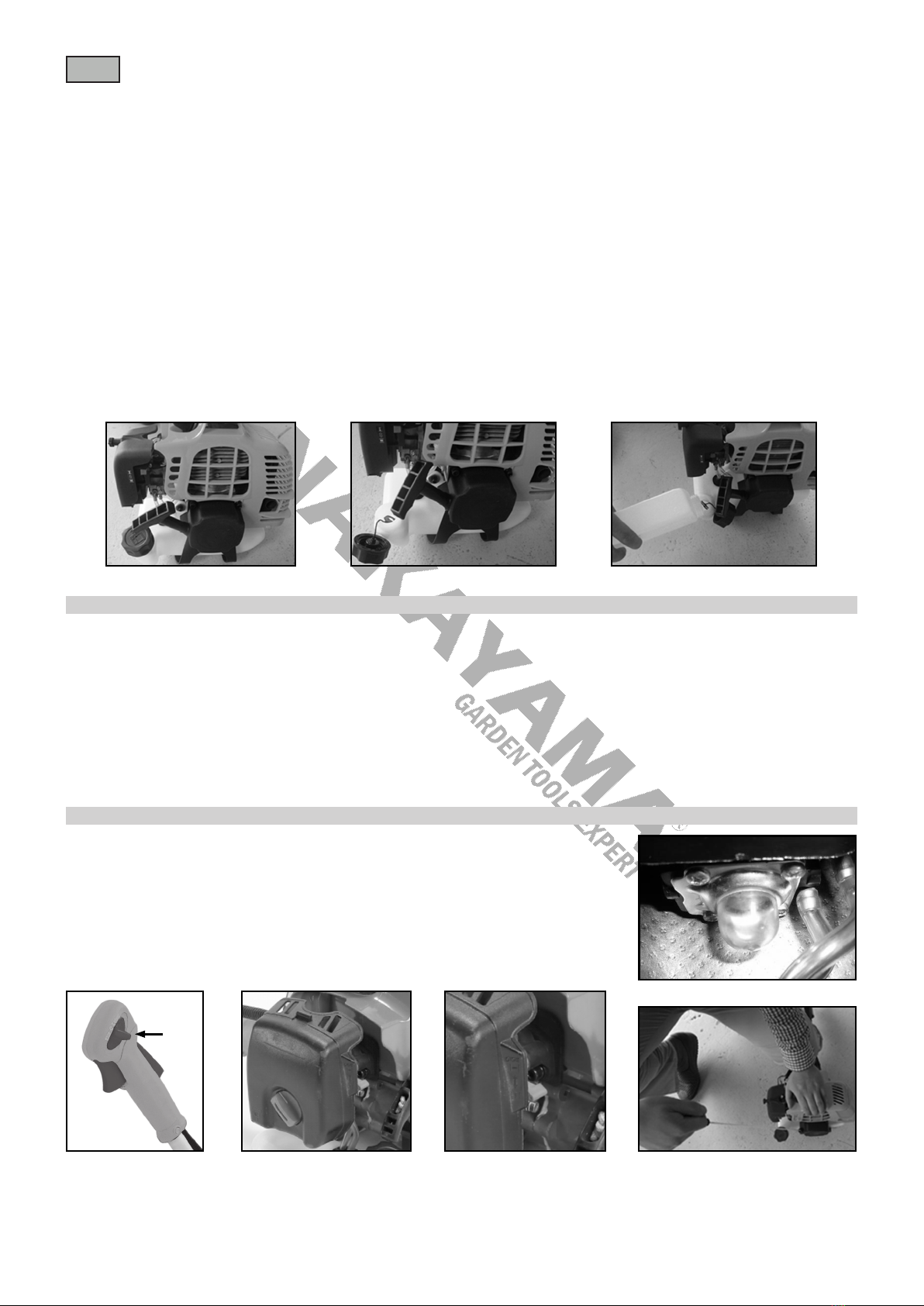 NAKAYAMA
GARDEN TOOLS EXPERT