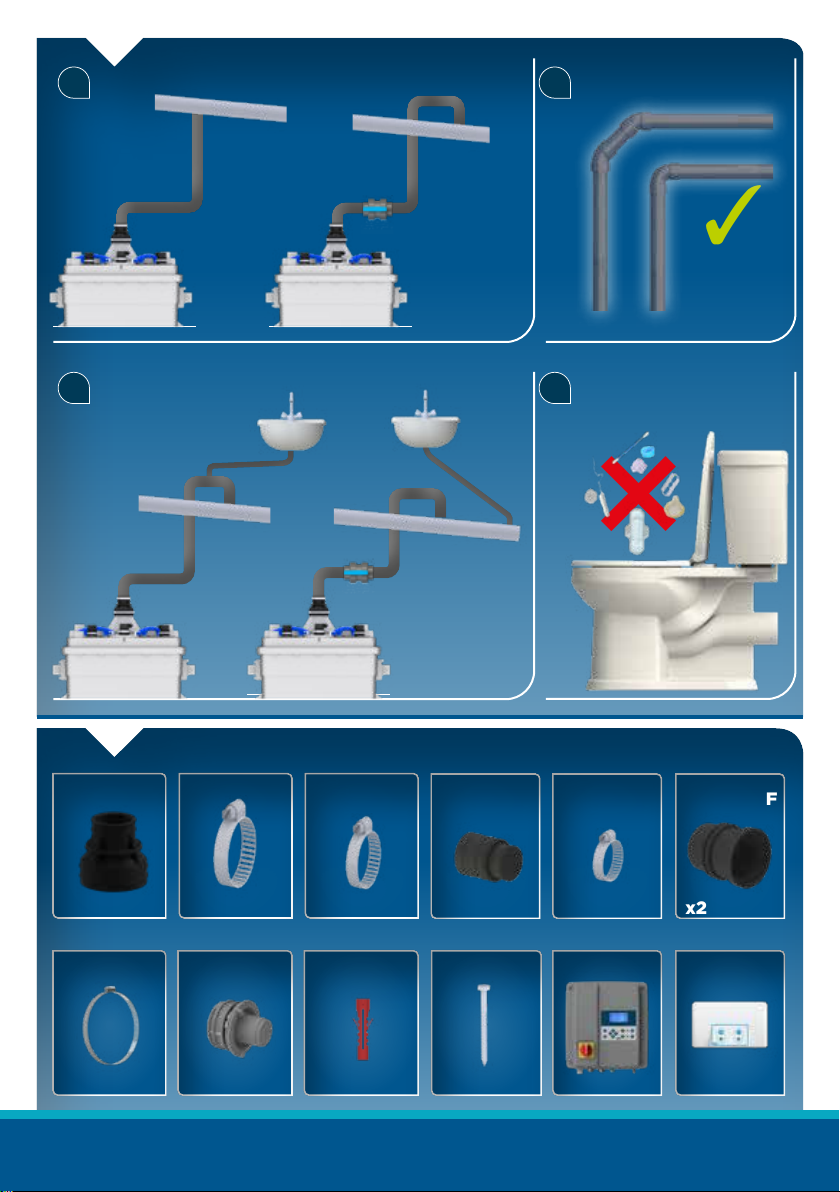 F

x2