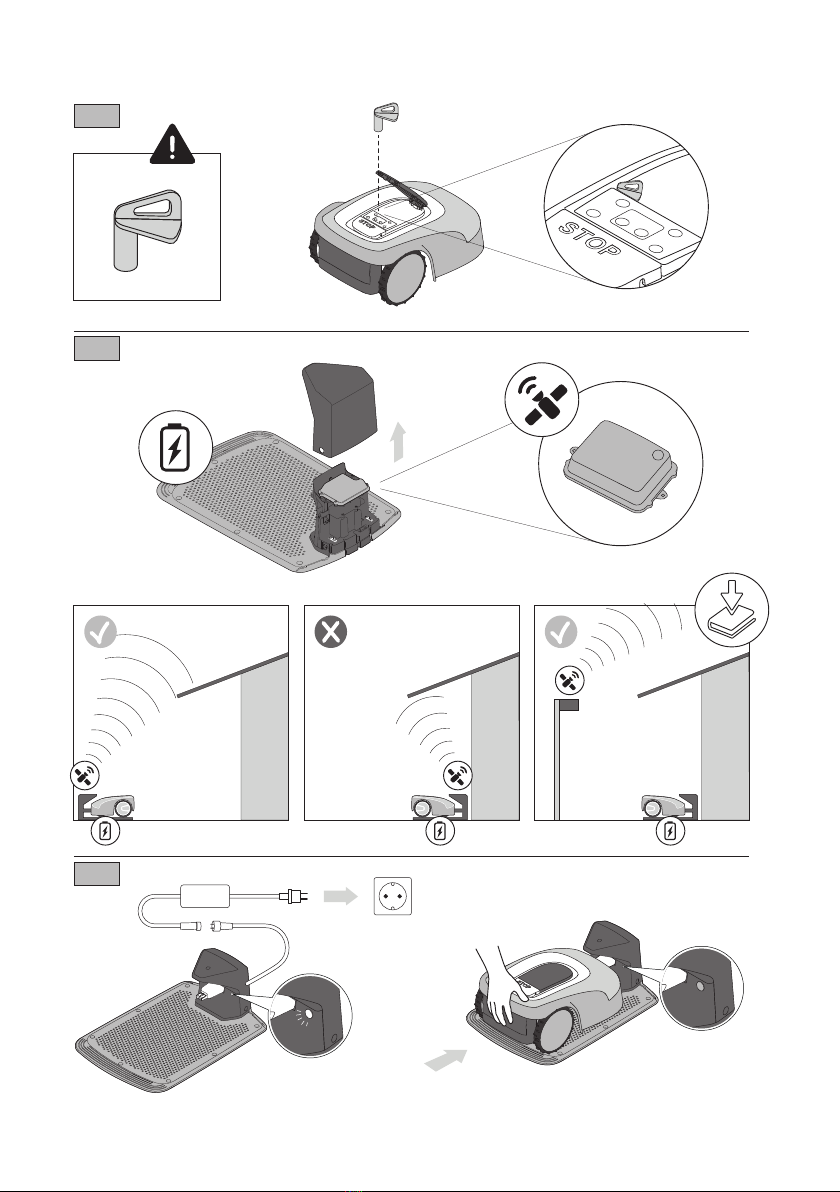 STOP