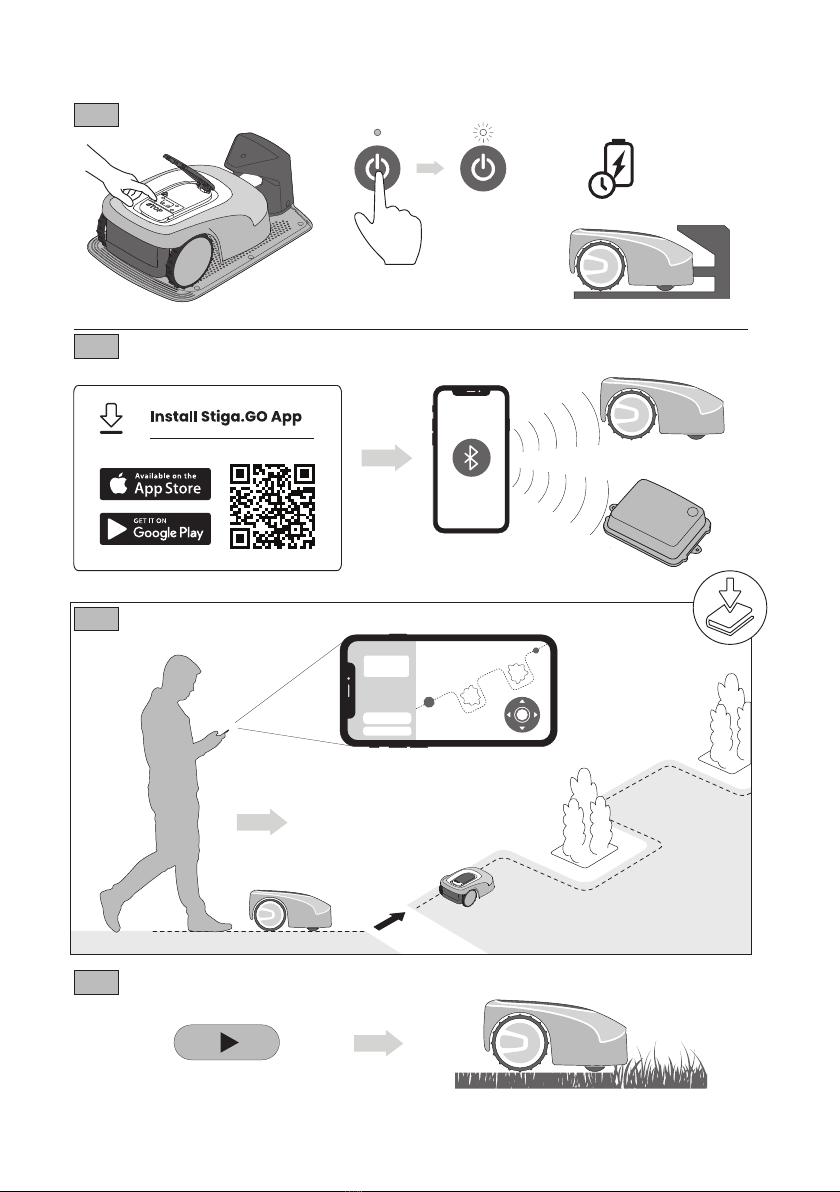 Install Stiga.GO App

Available on the App Store

GET IT ON Google Play