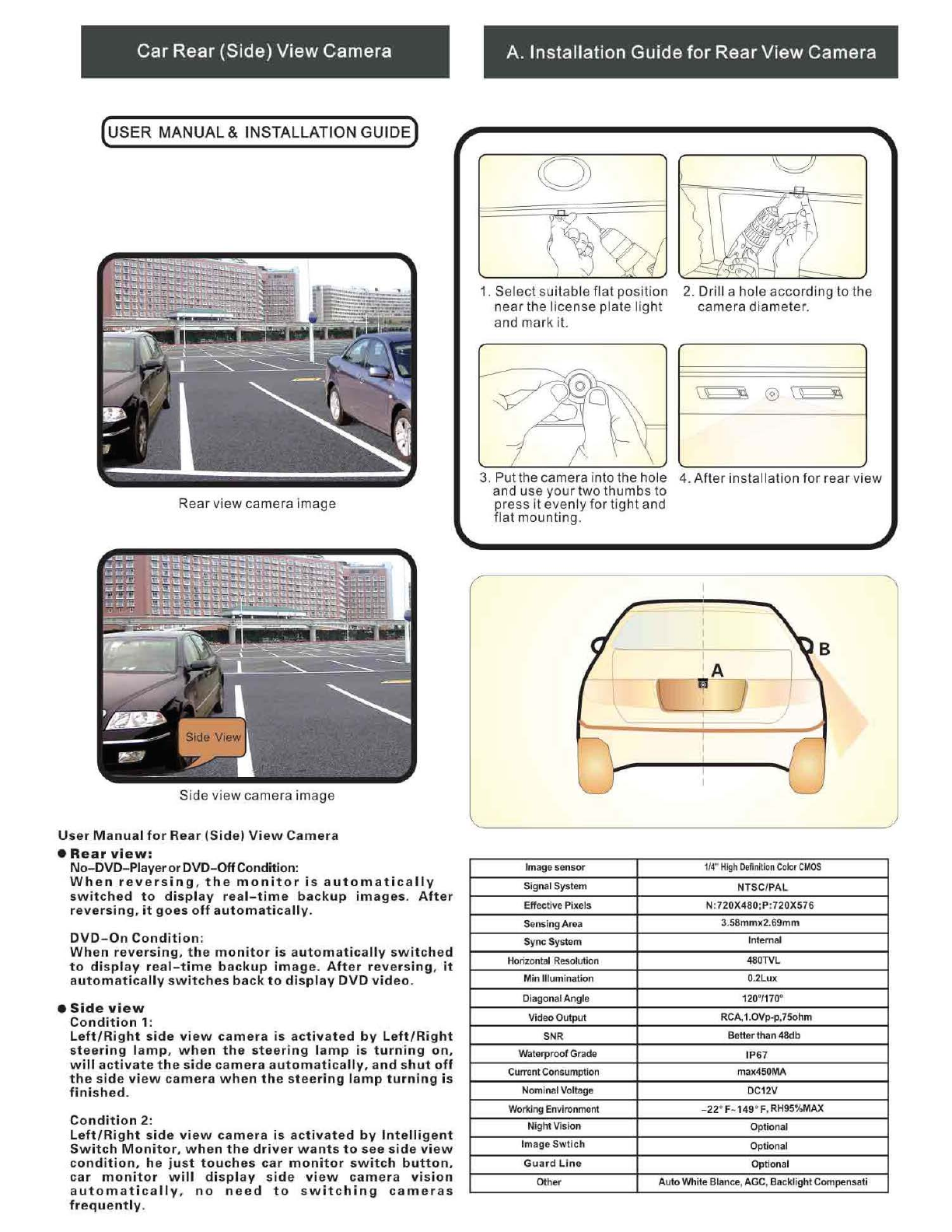 Car Rear (Side) View Camera

USER MANUAL & INSTALLATION GUIDE

Rear view camera image

Side View

Side view camera image

User Manual for Rear (Side) View Camera

● Rear view:
No-DVD-Player or DVD-Off Condition:
When reversing, the monitor is automatically switched to display real-time backup images. After reversing, it goes off automatically.

DVD-On Condition:
When reversing, the monitor is automatically switched to display real-time backup image. After reversing, it automatically switches back to display DVD video.

● Side view
Condition 1:
Left/Right side view camera is activated by Left/Right steering lamp, when the steering lamp is turning on, will activate the side camera automatically, and shut off the side view camera when the steering lamp turning is finished.

Condition 2:
Left/Right side view camera is activated by Intelligent Switch Monitor, when the driver wants to see side view condition, he just touches car monitor switch button, car monitor will display side view camera vision automatically, no need to switching cameras frequently.

A. Installation Guide for Rear View Camera

1. Select suitable flat position near the license plate light and mark it.

2. Drill a hole according to the camera diameter.

3. Put the camera into the hole and use your two thumbs to press it evenly for tight and flat mounting.

4. After installation for rear view

A

B

| Image sensor | 1/4" High Definition Color CMOS |
|---|---|
| Signal System | NTSC/PAL |
| Effective Pixels | N:720X480;P:720X576 |
| Sensing Area | 3.58mmx2.69mm |
| Sync System | Internal |
| Horizontal Resolution | 480TVL |
| Min Illumination | 0.2Lux |
| Diagonal Angle | 120°/170° |
| Video Output | RCA,1.OVp-p,75ohm |
| SNR | Better than 48db |
| Waterproof Grade | IP67 |
| Current Consumption | max450MA |
| Nominal Voltage | DC12V |
| Working Environment | -22°F~149°F, RH95%MAX |
| Night Vision | Optional |
| Image Swtich | Optional |
| Guard Line | Optional |
| Other | Auto White Blance, AGC, Backlight Compensati |