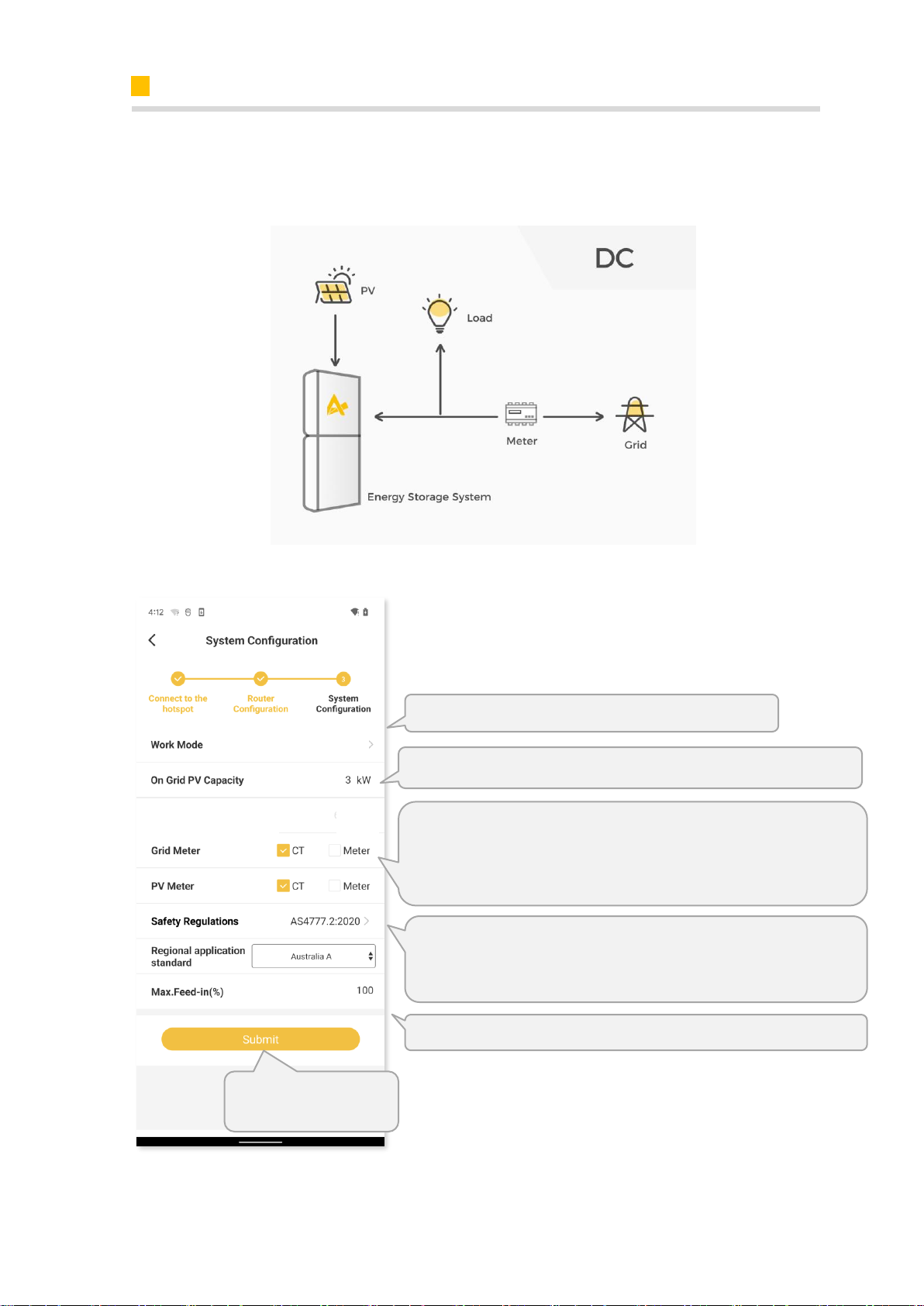 DC

PV

Load

Meter

Grid

Energy Storage System

4:12

System Configuration

Connect to the hotspot

Router Configuration

3

System Configuration

Work Mode

On Grid PV Capacity 3 kW

Grid Meter CT Meter

PV Meter CT Meter

Safety Regulations AS4777.2:2020

Regional application standard Australia A

Max.Feed-in(%) 100

Submit