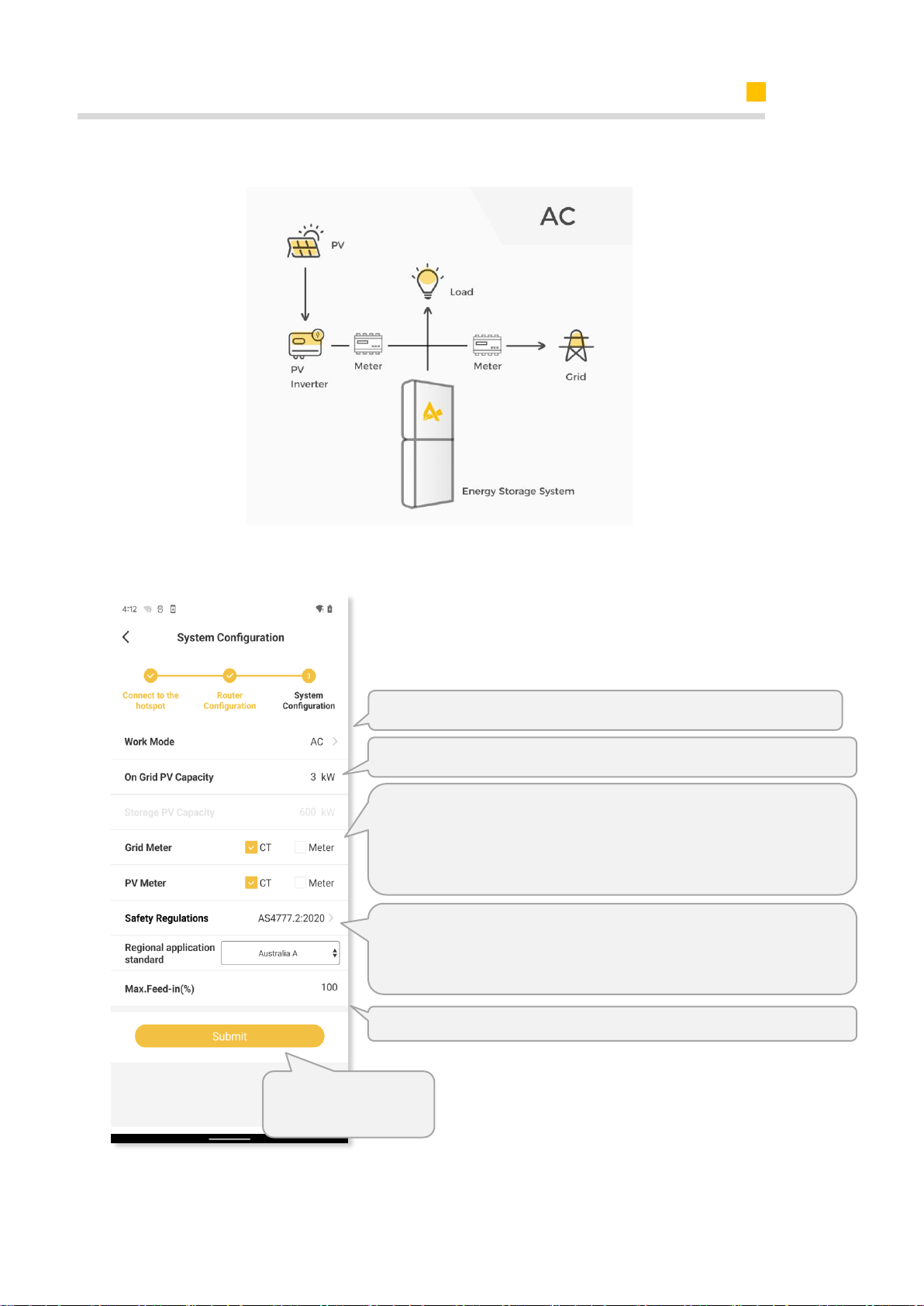 AC

PV

Load

PV Inverter

Meter

Meter

Grid

Energy Storage System

4:12

System Configuration

Connect to the hotspot

Router Configuration

3

System Configuration

Work Mode AC

On Grid PV Capacity 3 kW

Storage PV Capacity 600 kW

Grid Meter CT Meter

PV Meter CT Meter

Safety Regulations AS4777.2:2020

Regional application standard Australia A

Max.Feed-in(%) 100

Submit