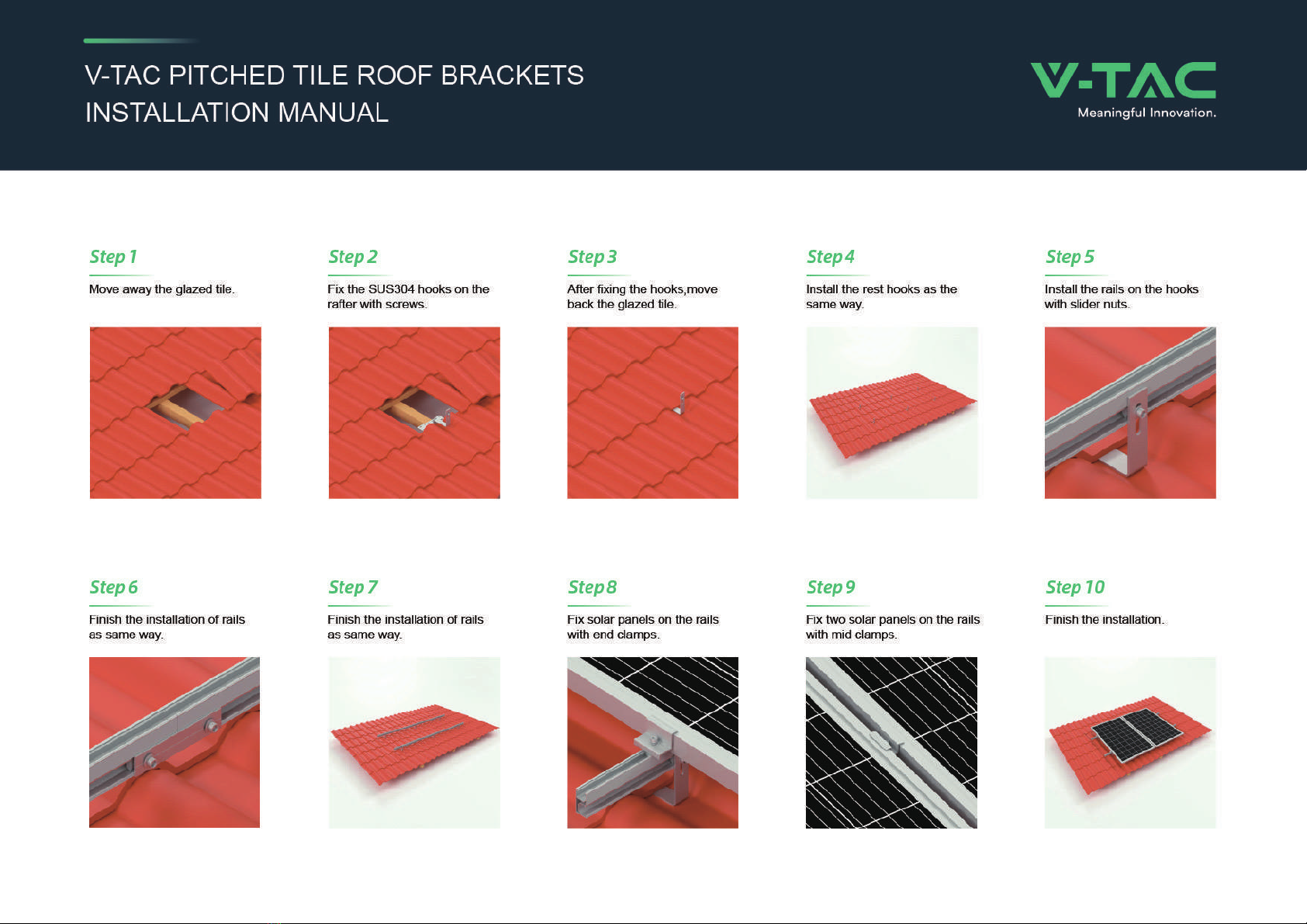 V-TAC PITCHED TILE ROOF BRACKETS
INSTALLATION MANUAL

V-TAC
Meaningful Innovation.

Step 1
Move away the glazed tile.

Step 2
Fix the SUS304 hooks on the rafter with screws.

Step 3
After fixing the hooks,move back the glazed tile.

Step 4
Install the rest hooks as the same way.

Step 5
Install the rails on the hooks with slider nuts.

Step 6
Finish the installation of rails as same way.

Step 7
Finish the installation of rails as same way.

Step 8
Fix solar panels on the rails with end clamps.

Step 9
Fix two solar panels on the rails with mid clamps.

Step 10
Finish the installation.