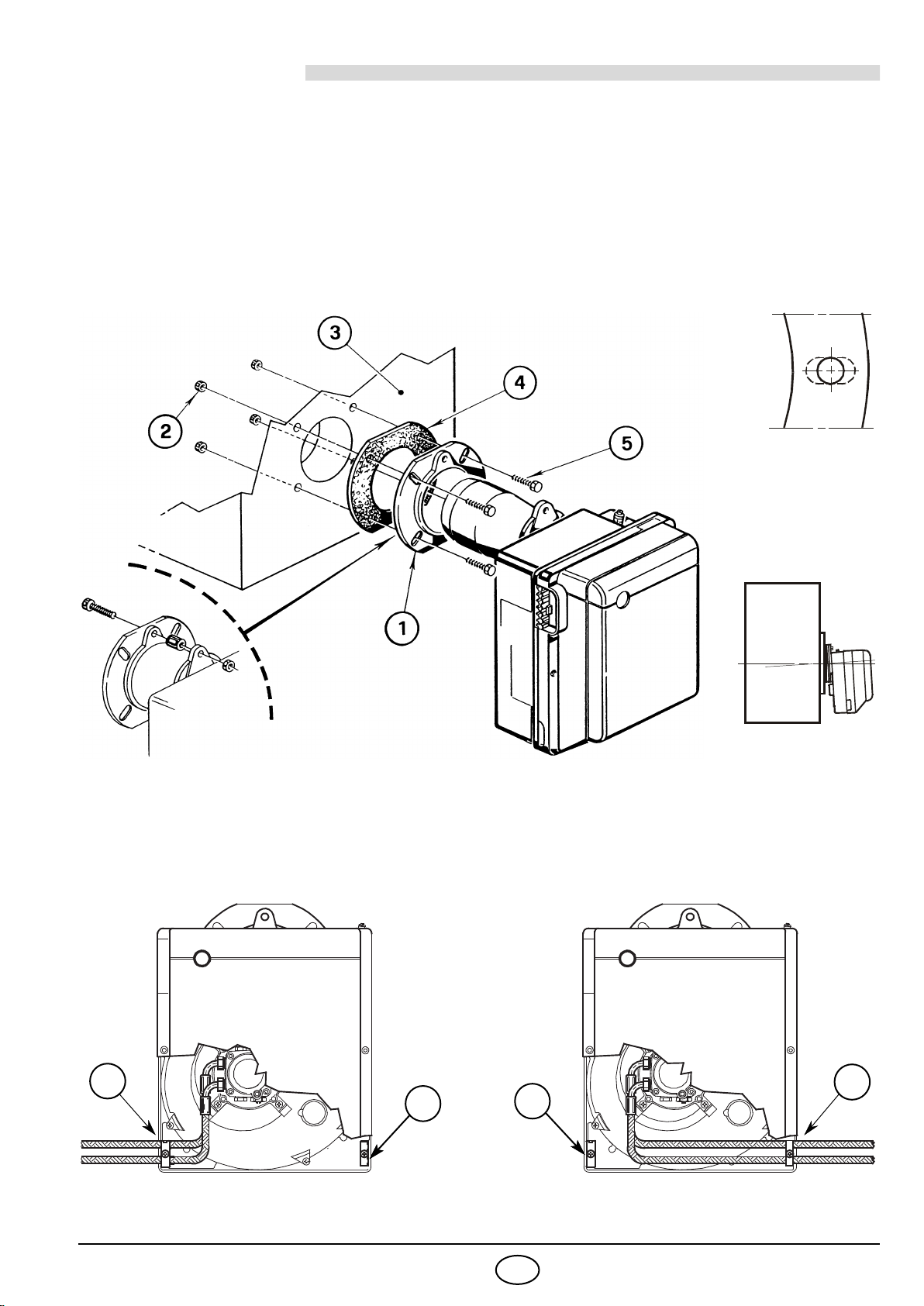 3

4

2

5

1