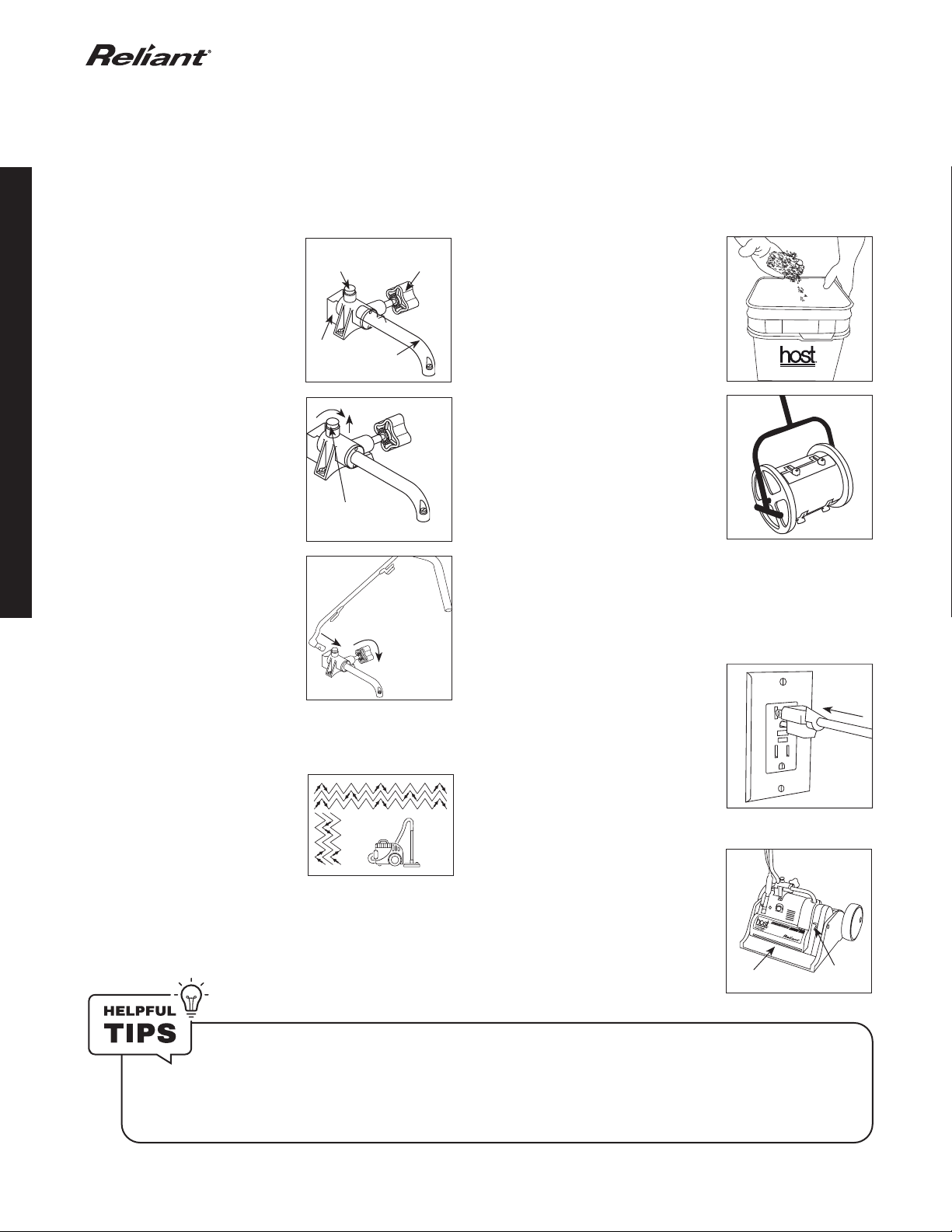 Reliant®

host

host
Reliant

HELPFUL
TIPS