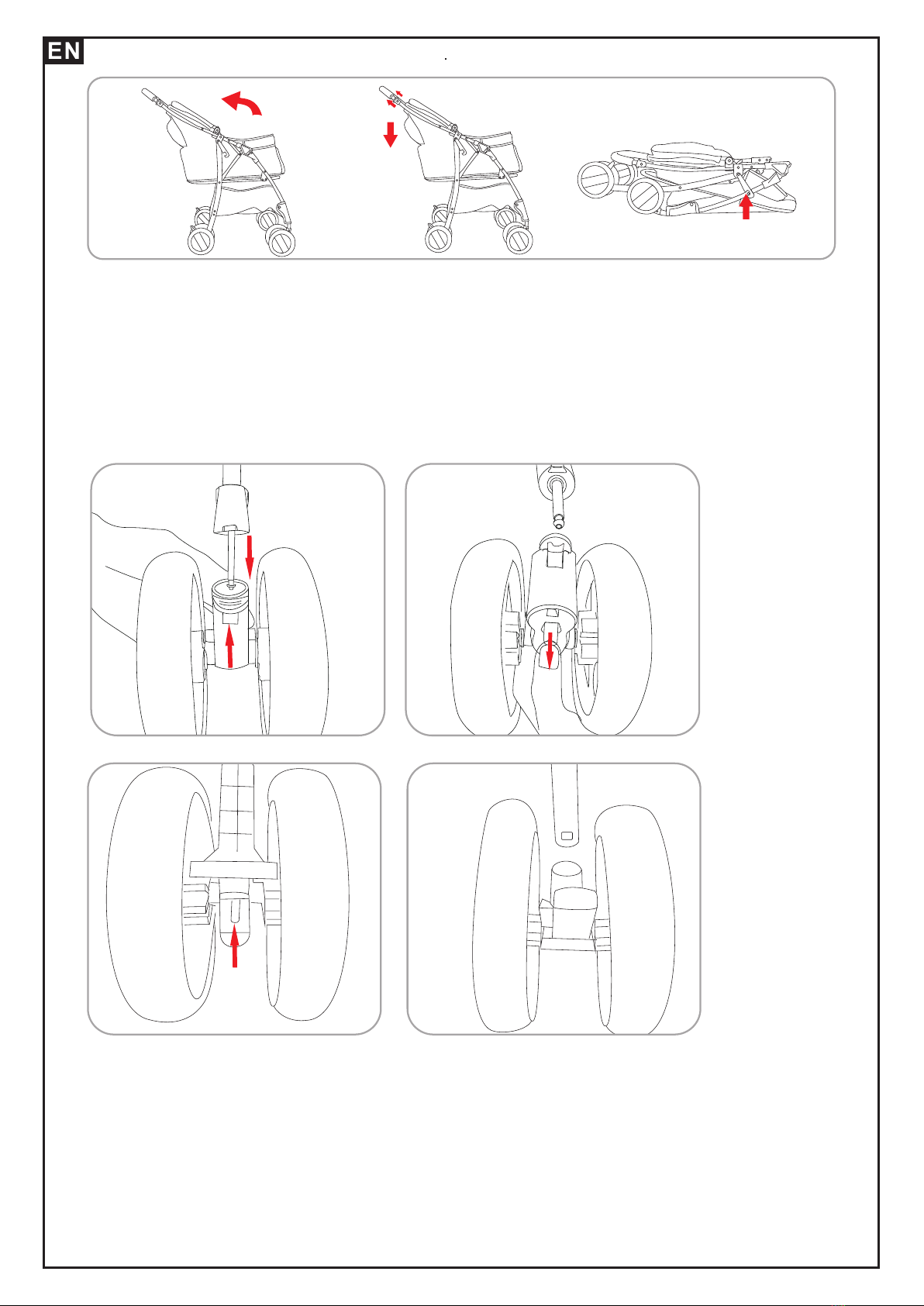 EN