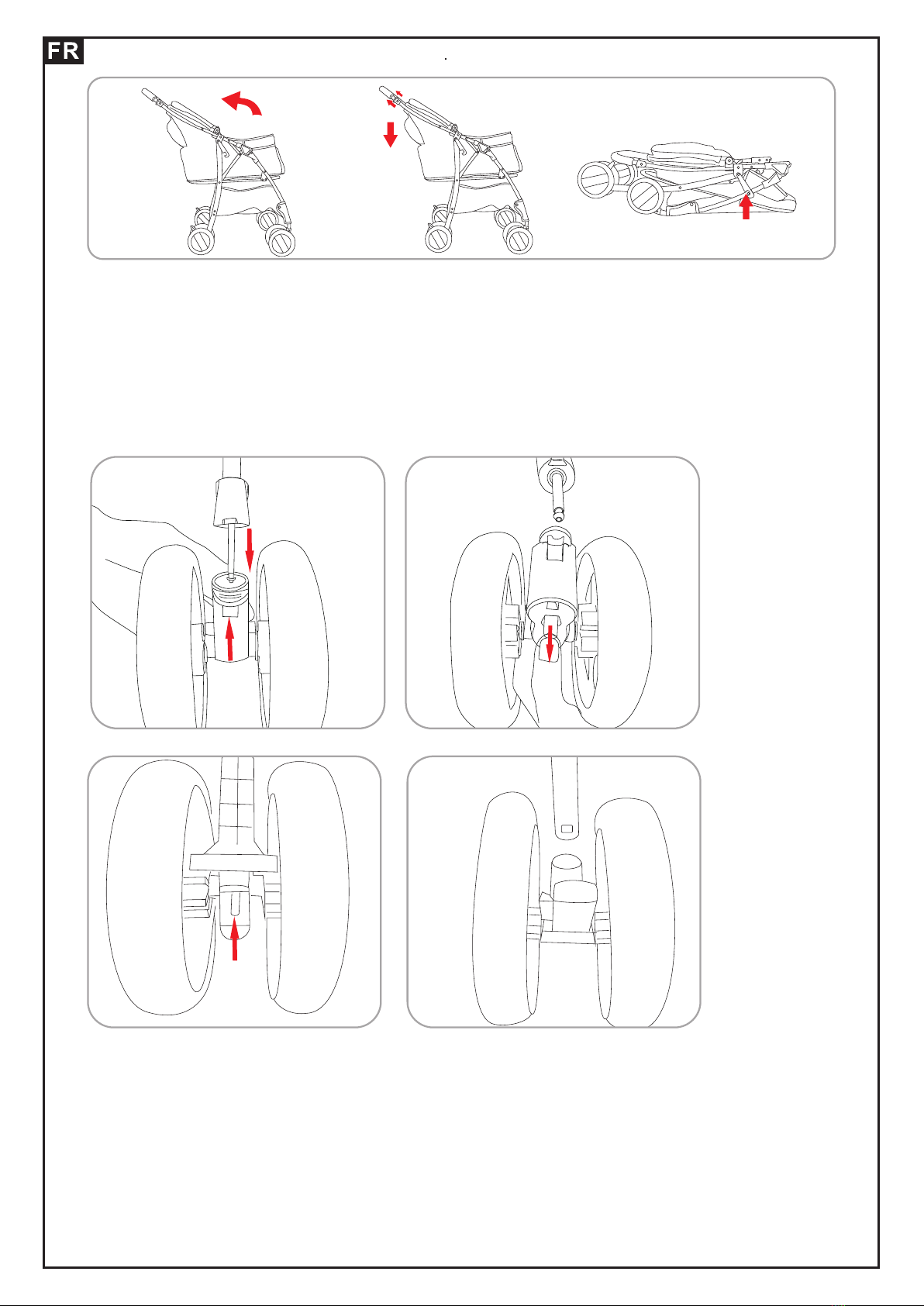 FR