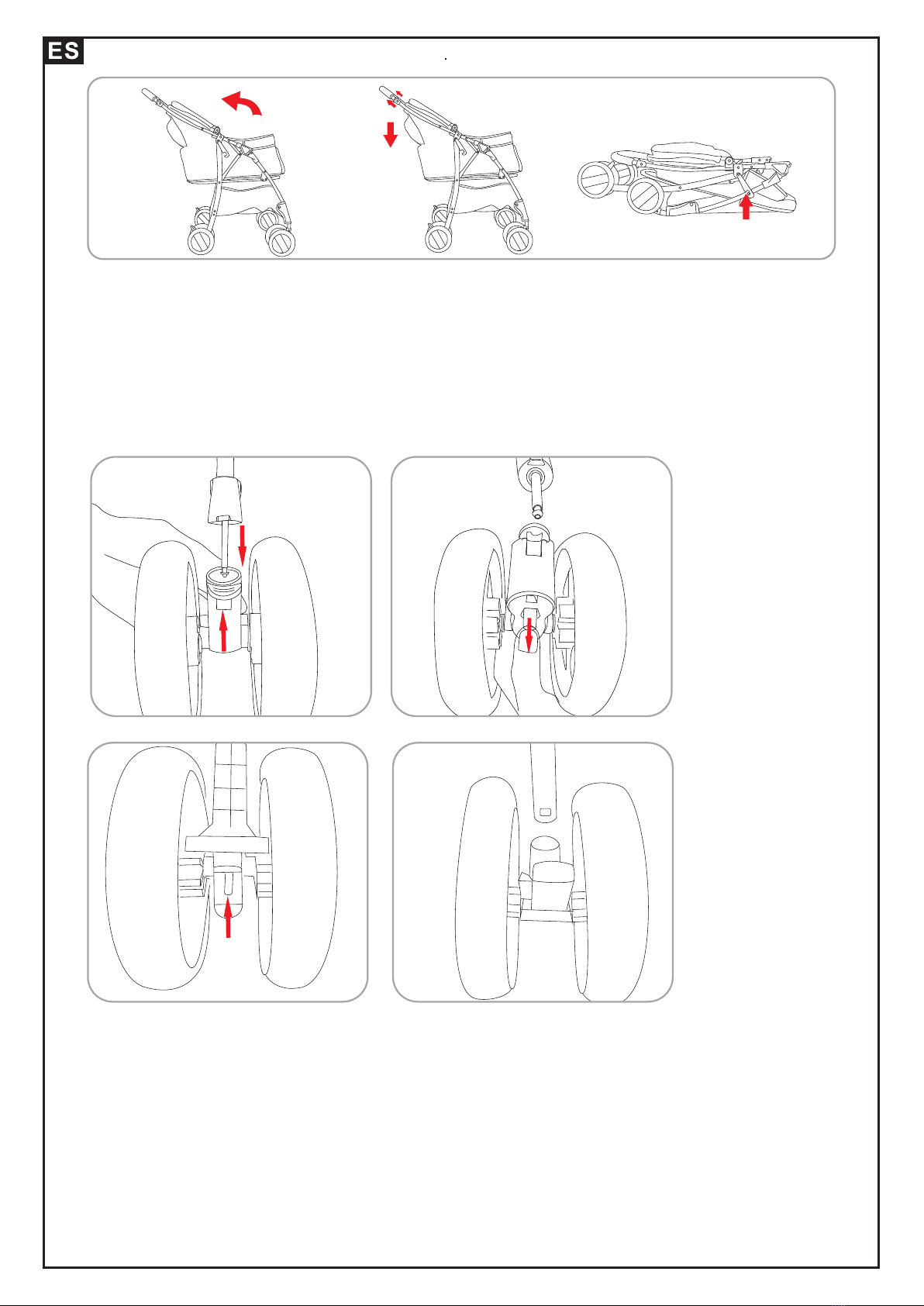 ES