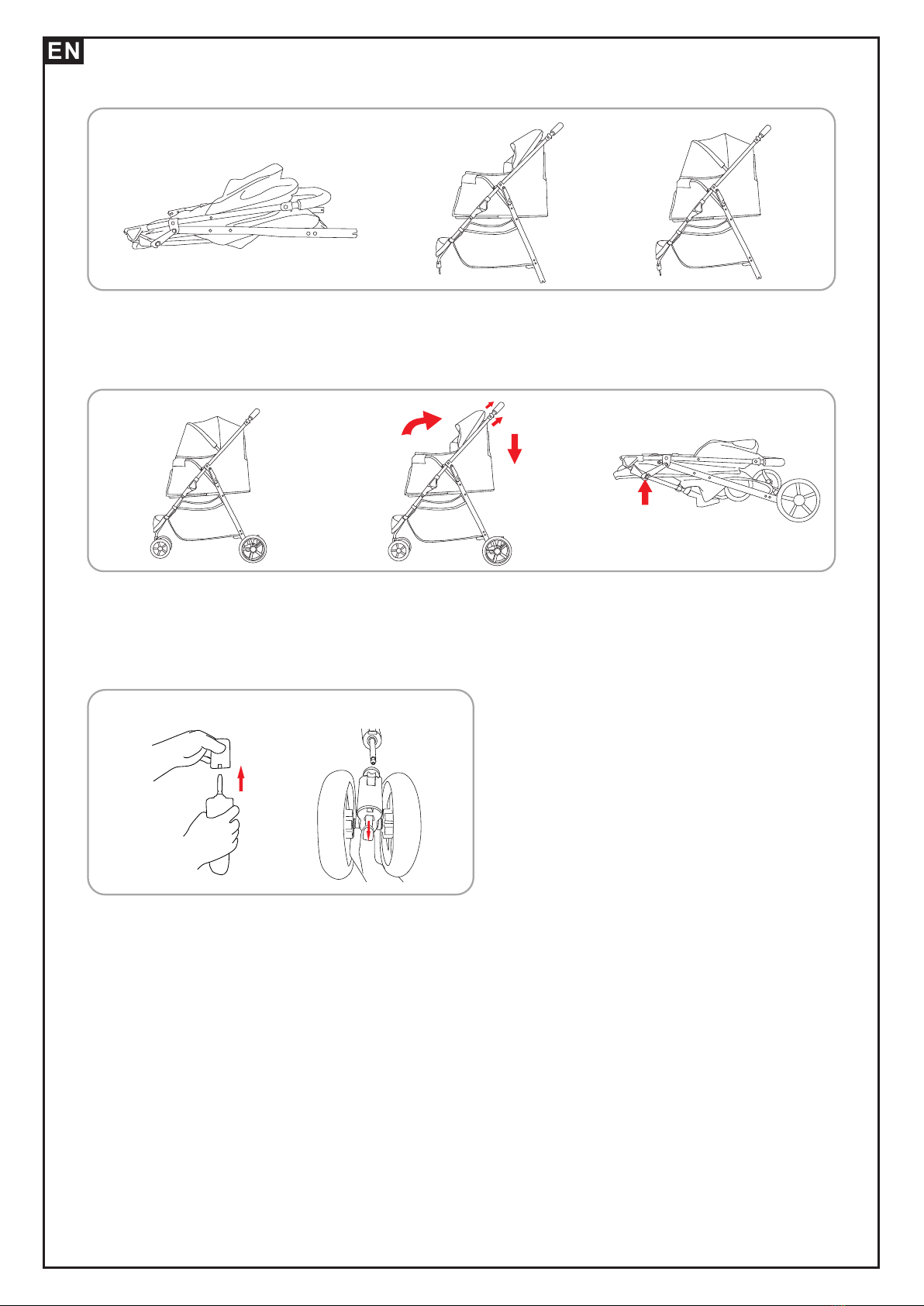 EN