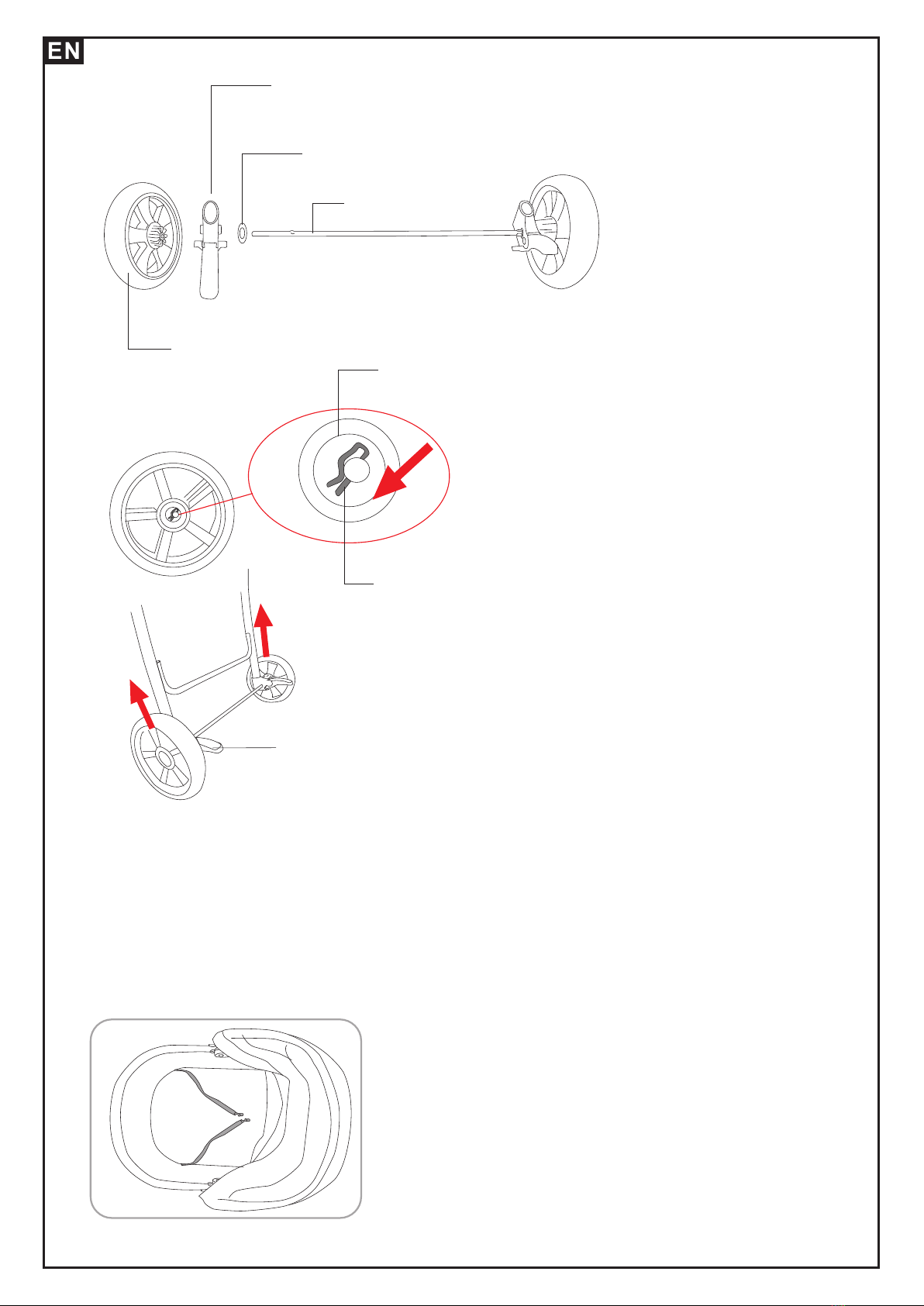 EN