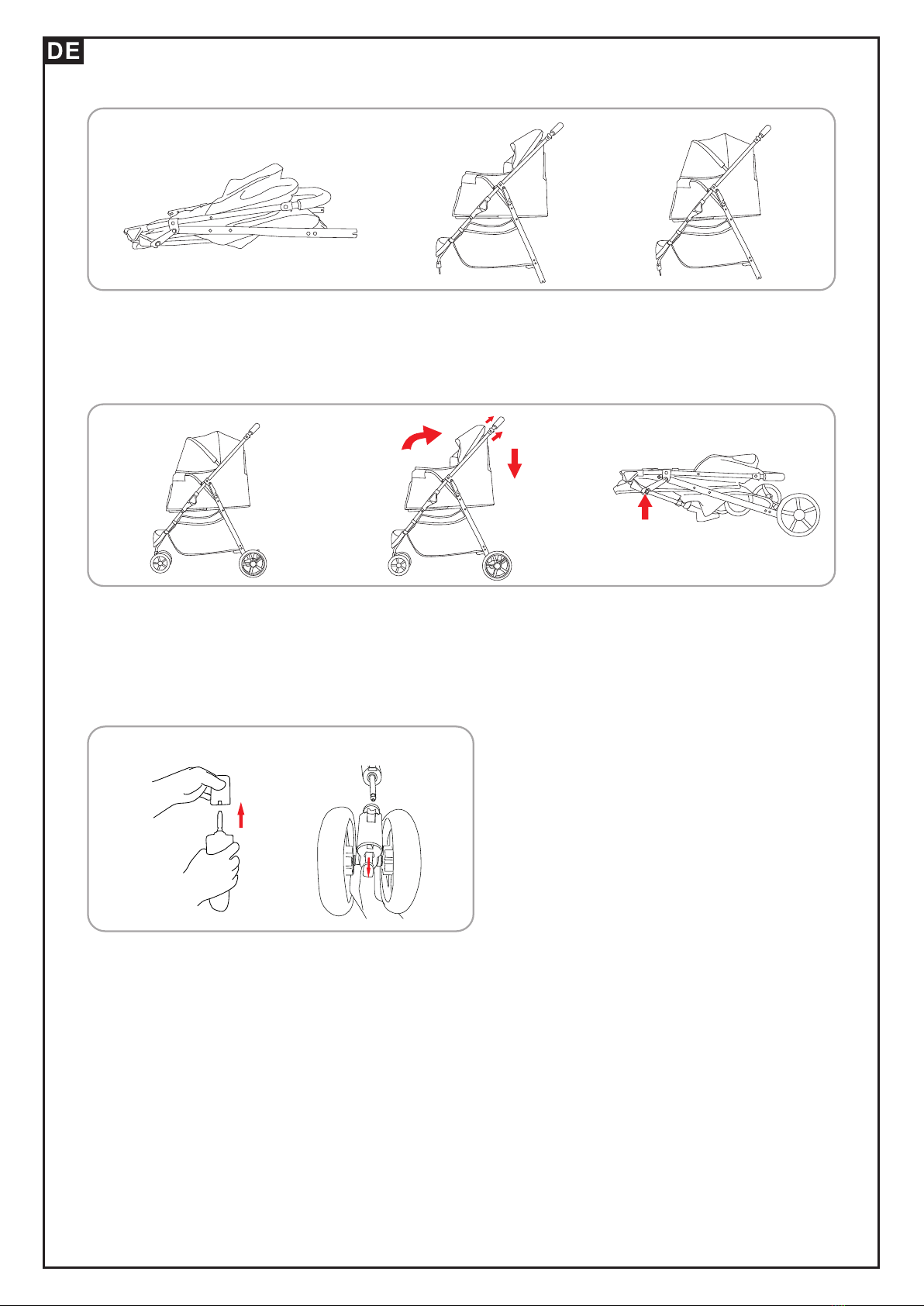 DE