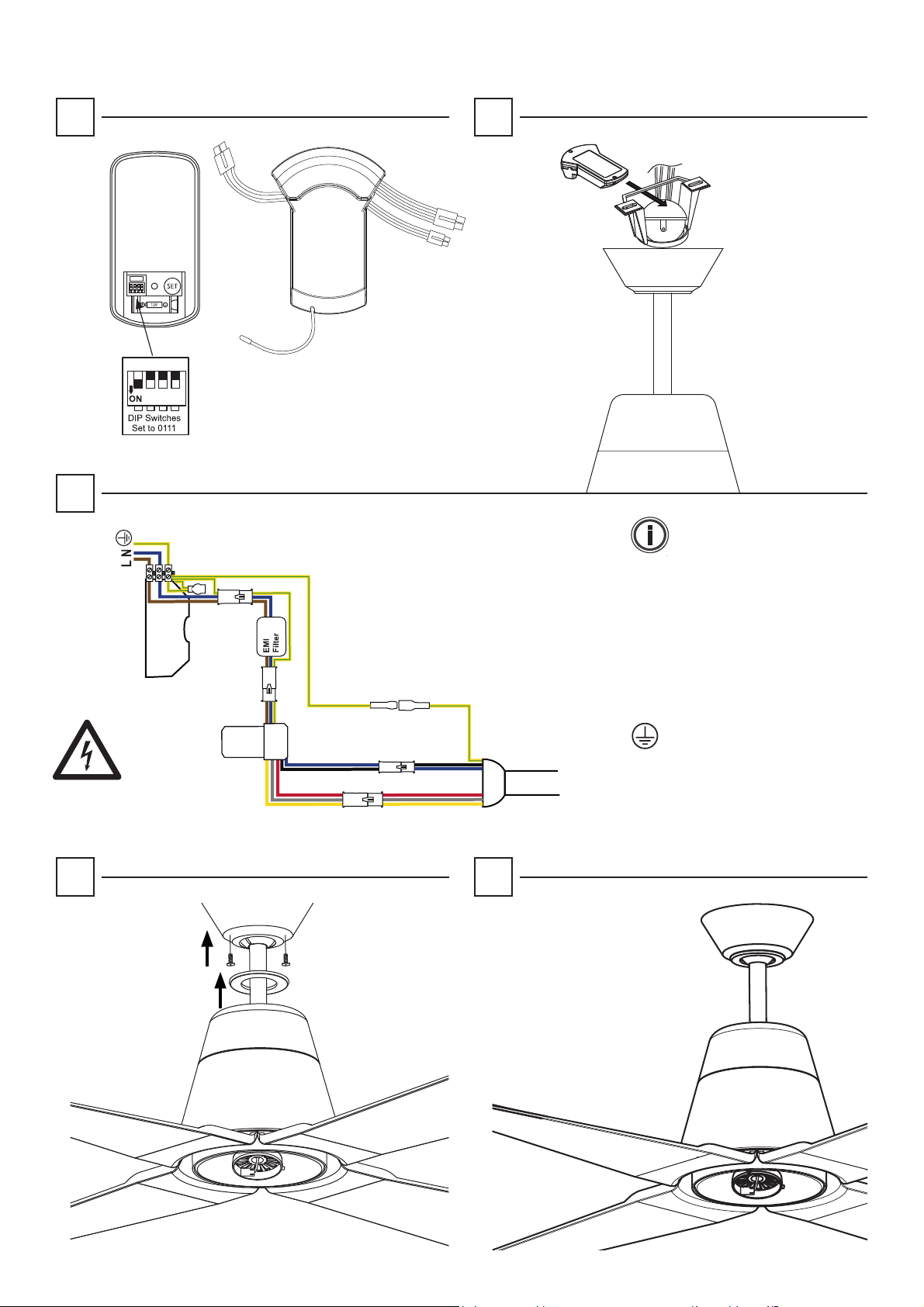 SET
12V
ON
DIP Switches
Set to 0111

L
N
EMI
Filter