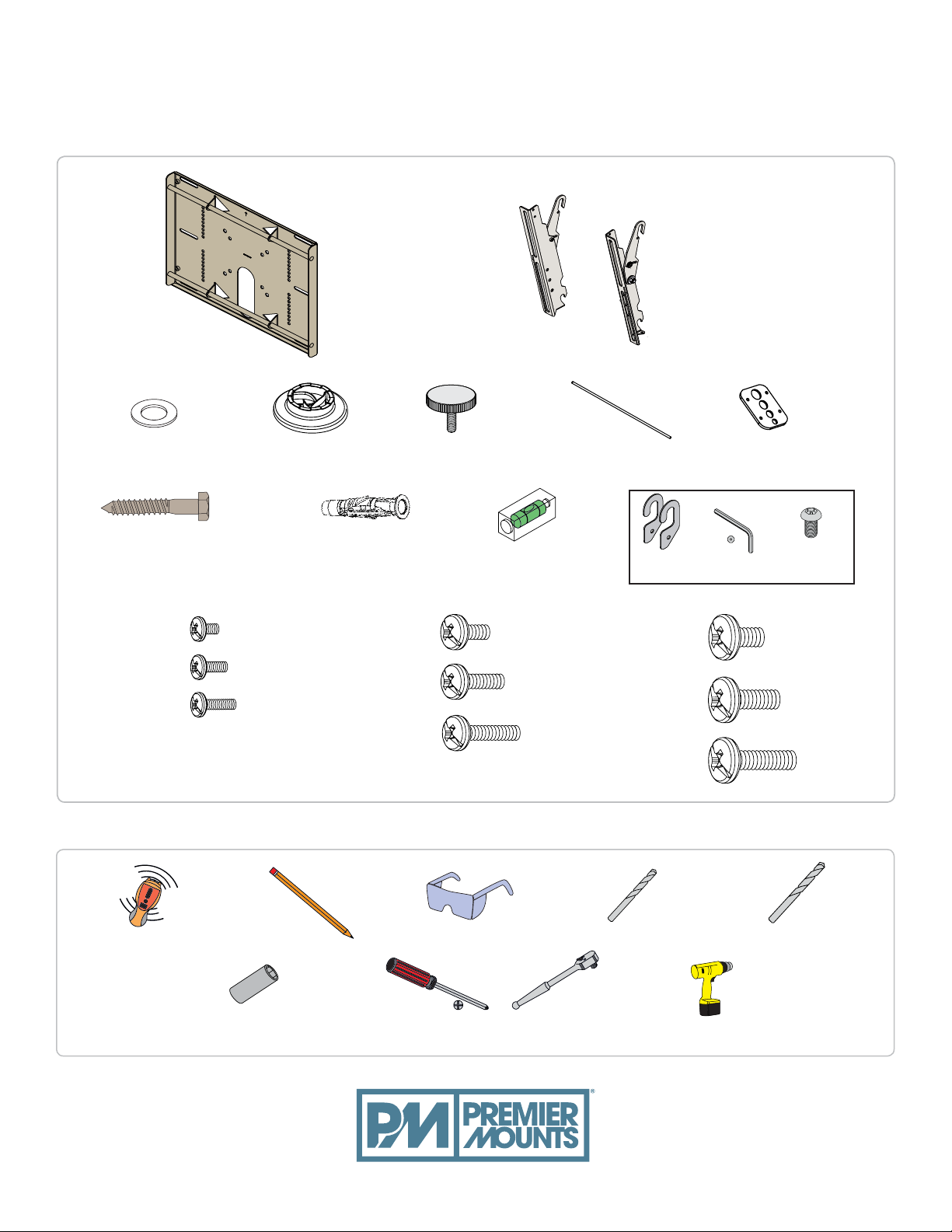 PM PREMIER MOUNTS®