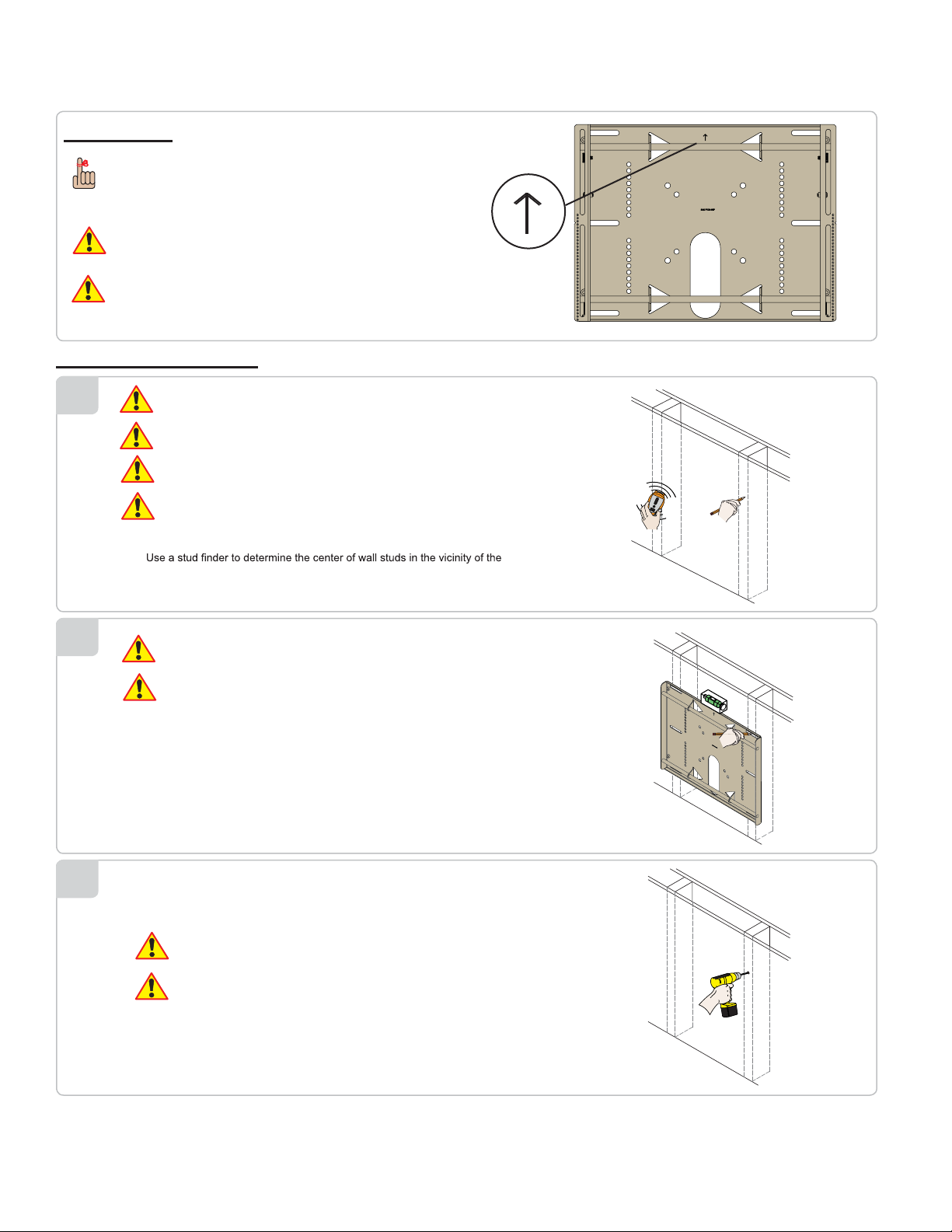 Use a stud finder to determine the center of wall studs in the vicinity of the