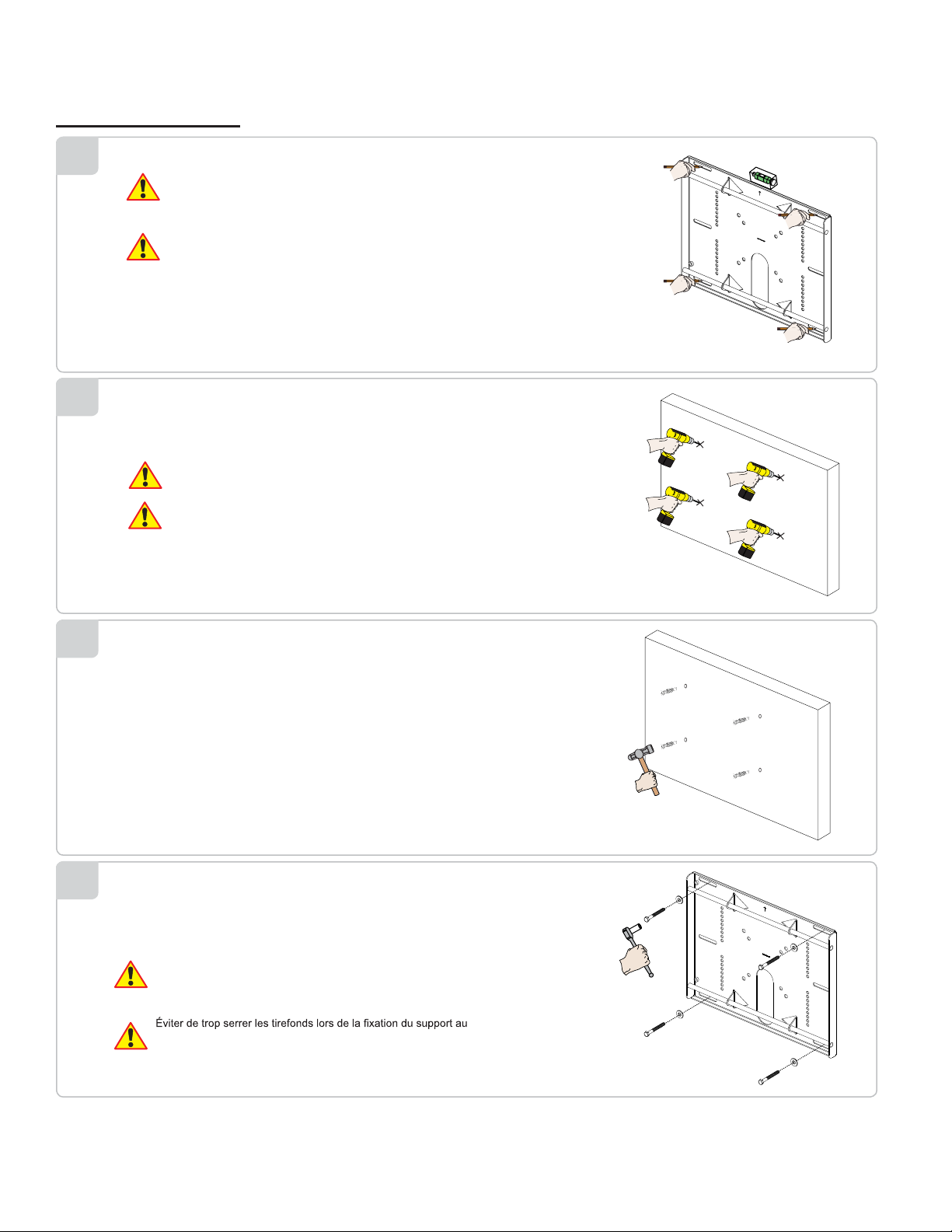 Éviter de trop serrer les tirefonds lors de la fixation du support au