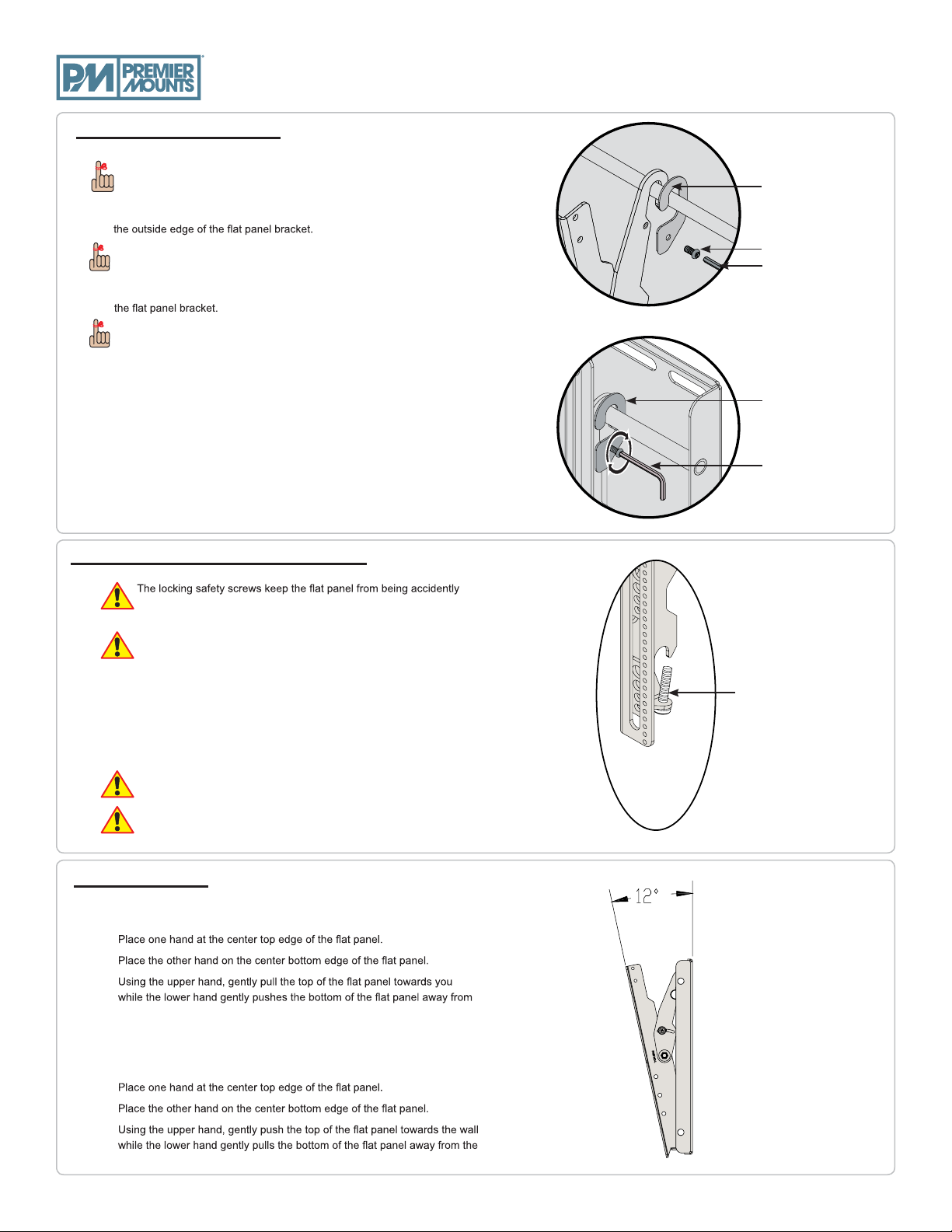 PM PREMIER MOUNTS

the outside edge of the flat panel bracket.

the flat panel bracket.

The locking safety screws keep the flat panel from being accidently

12°

Place one hand at the center top edge of the flat panel.

Place the other hand on the center bottom edge of the flat panel.

Using the upper hand, gently pull the top of the flat panel towards you while the lower hand gently pushes the bottom of the flat panel away from

Place one hand at the center top edge of the flat panel.

Place the other hand on the center bottom edge of the flat panel.

Using the upper hand, gently push the top of the flat panel towards the wall while the lower hand gently pulls the bottom of the flat panel away from the