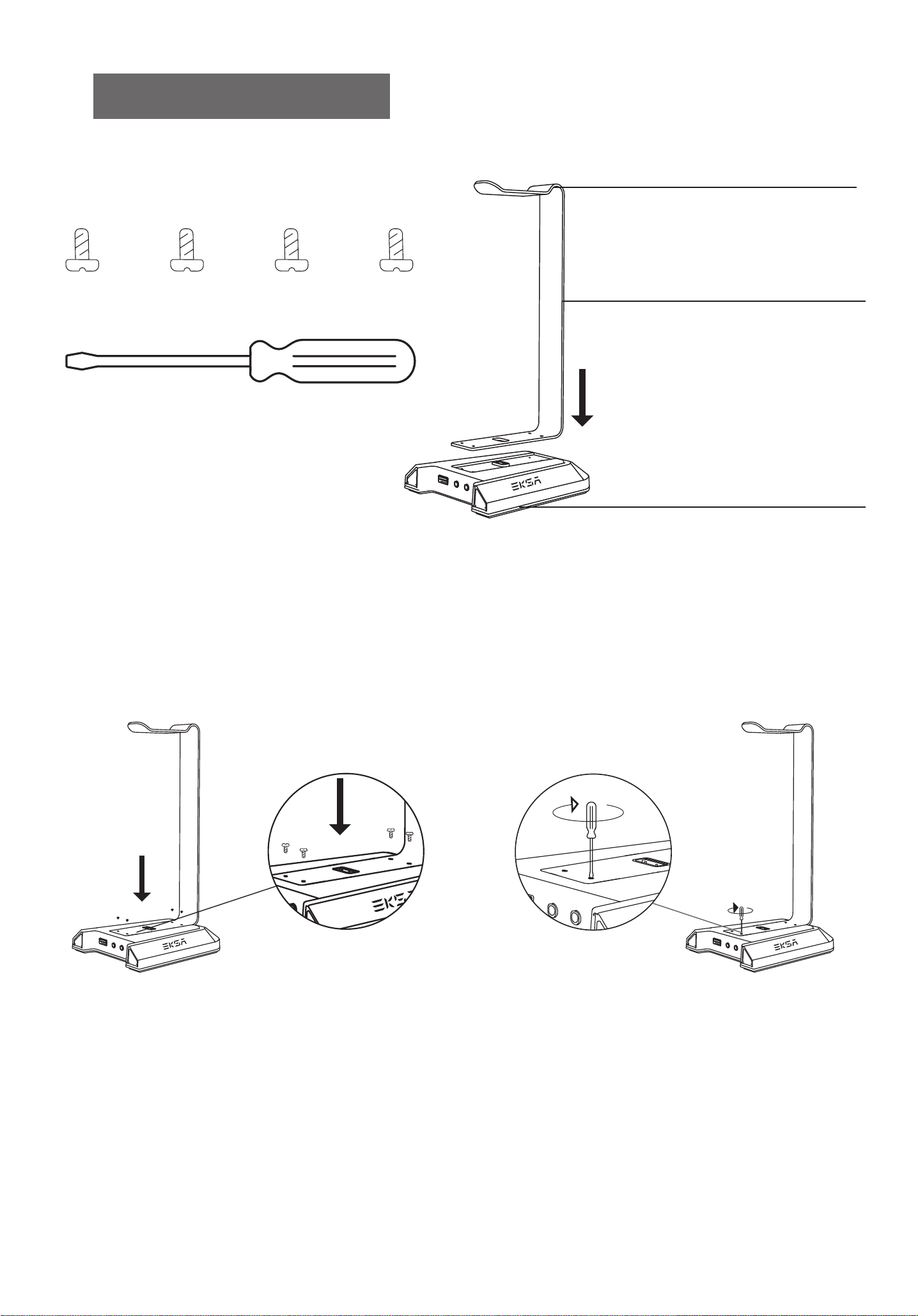 EKSA

EKSA

EKSA

EKSA