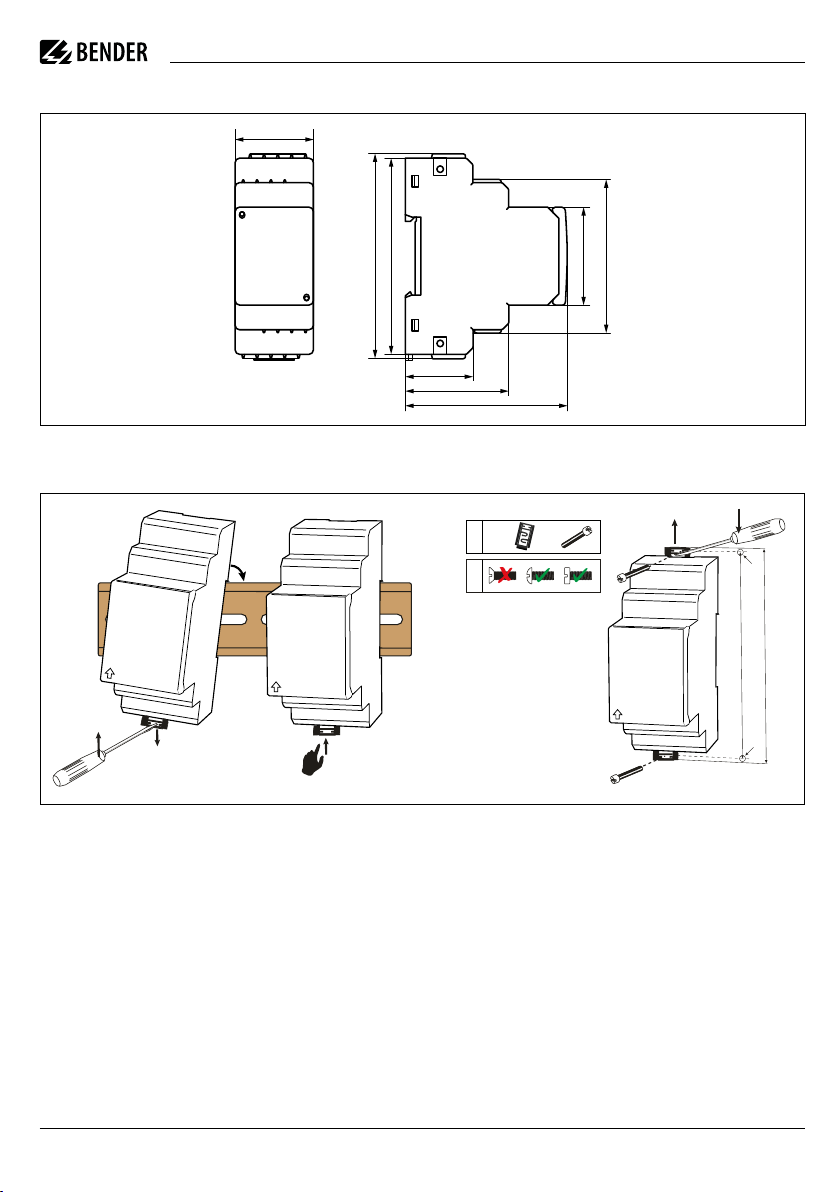 BENDER