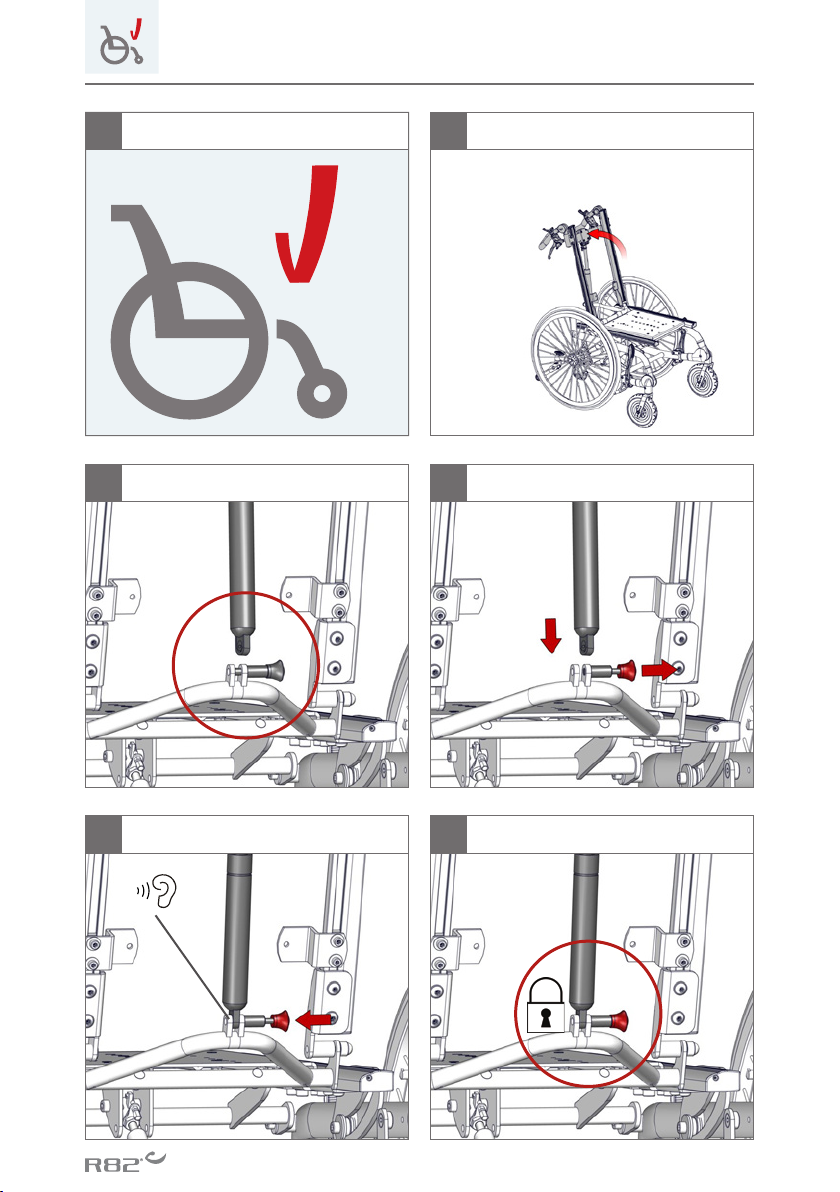 R82