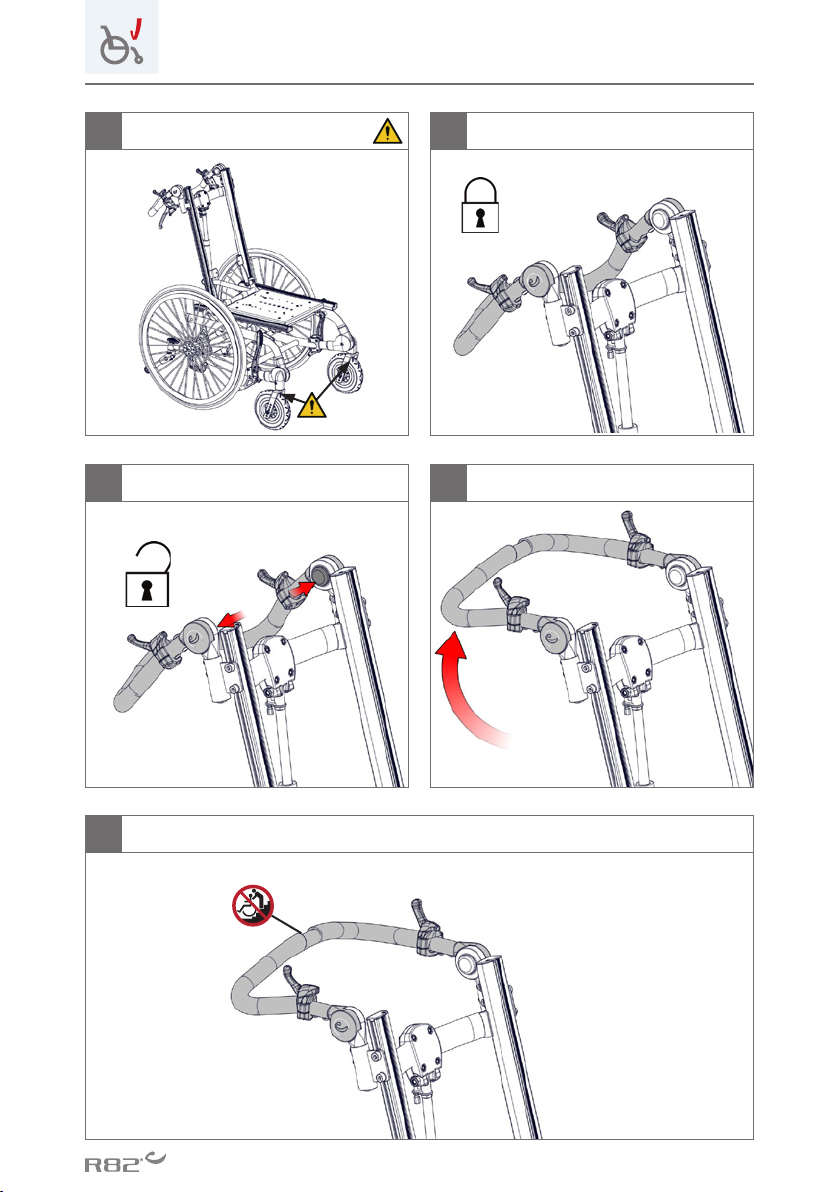 R82