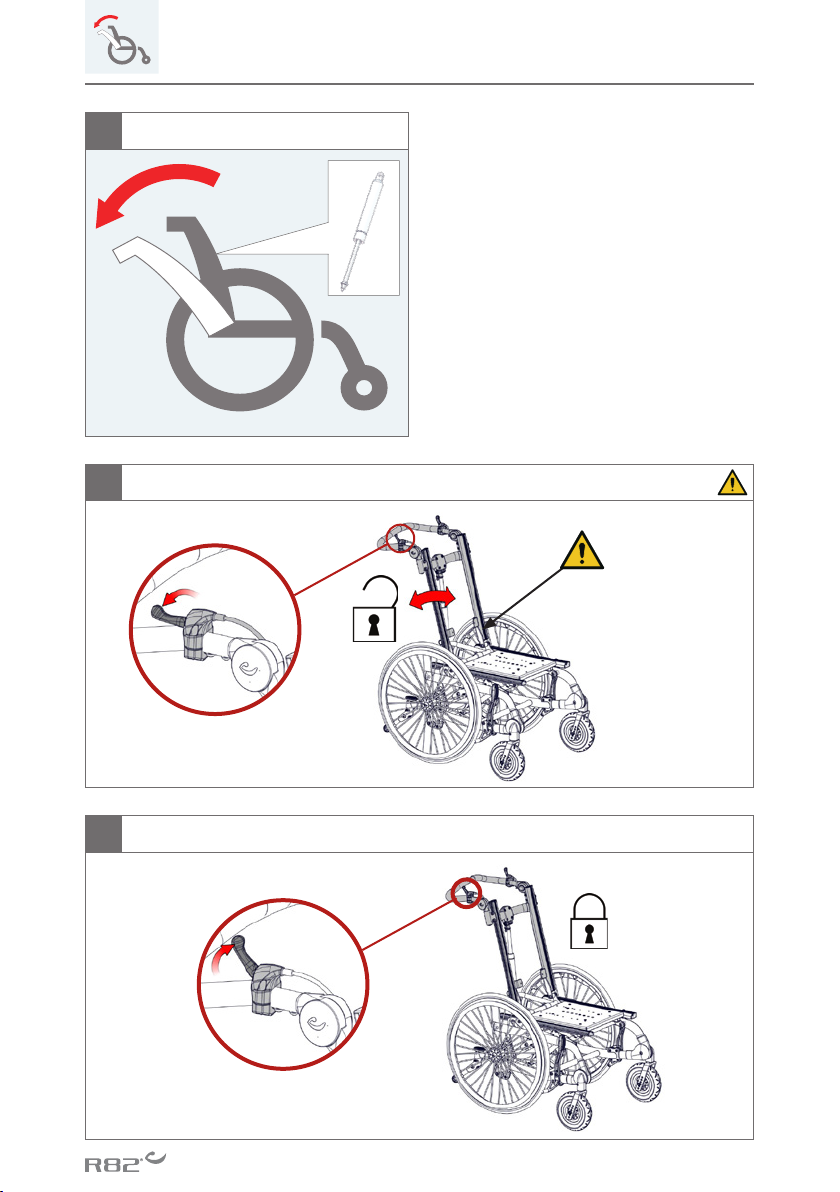 R82