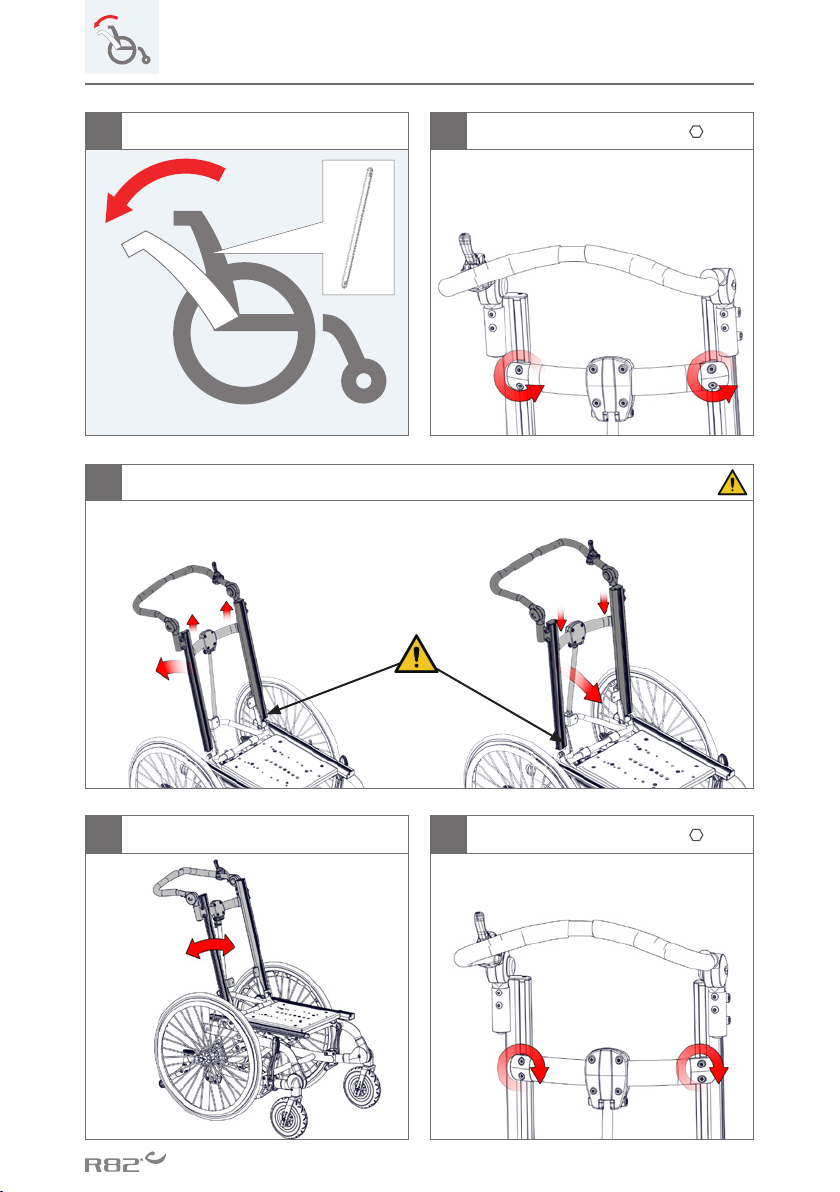 R82