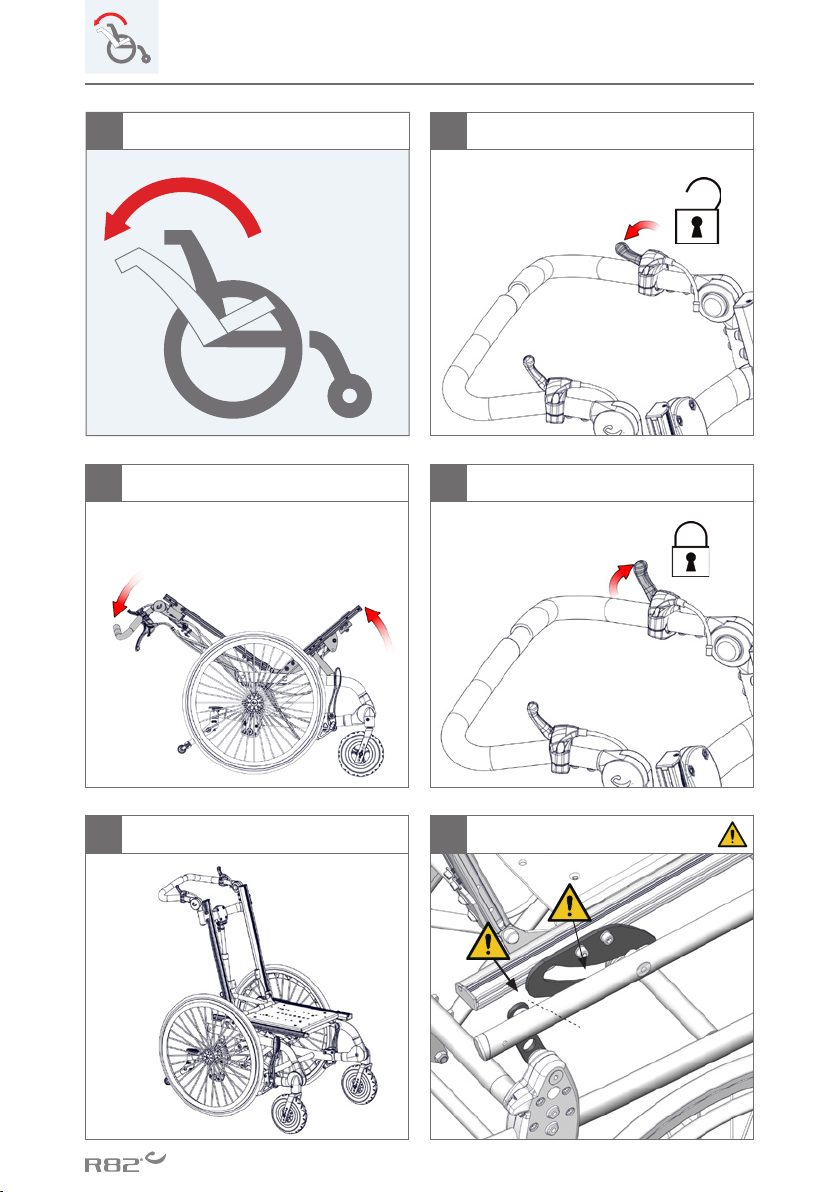 R82