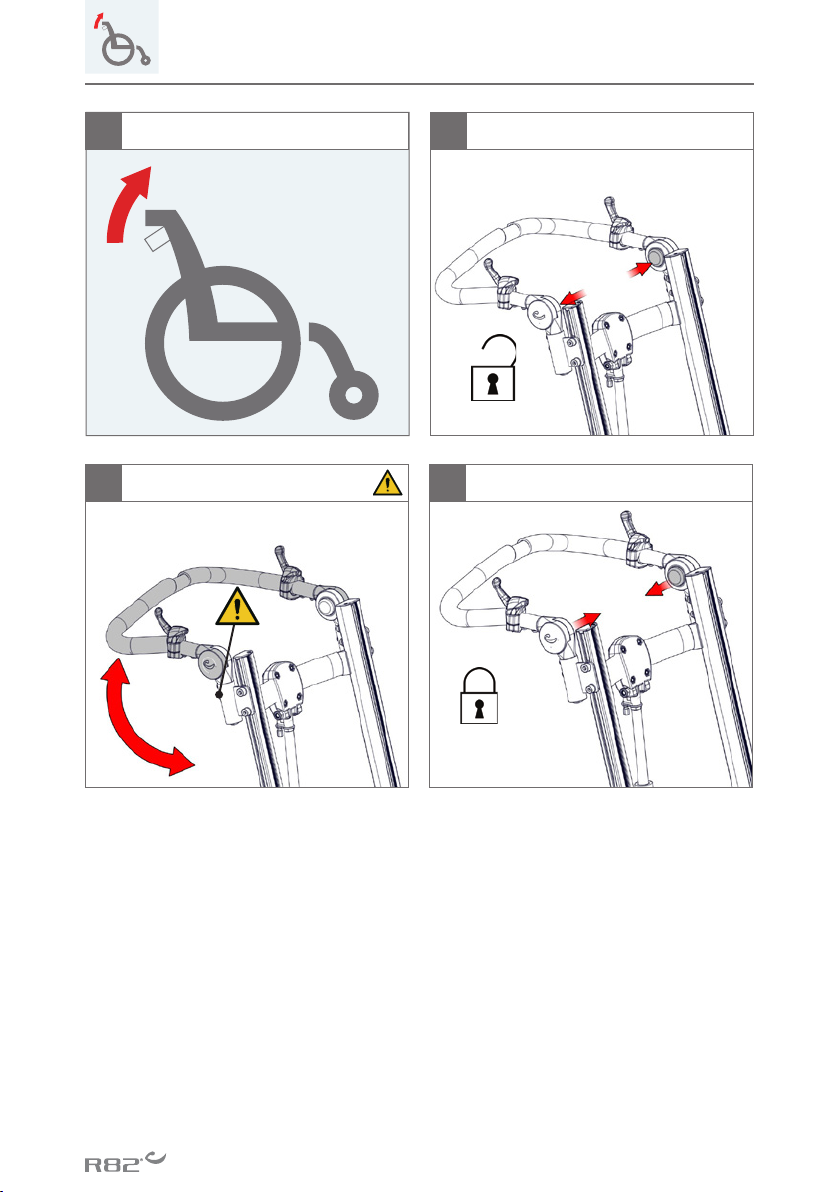 R82