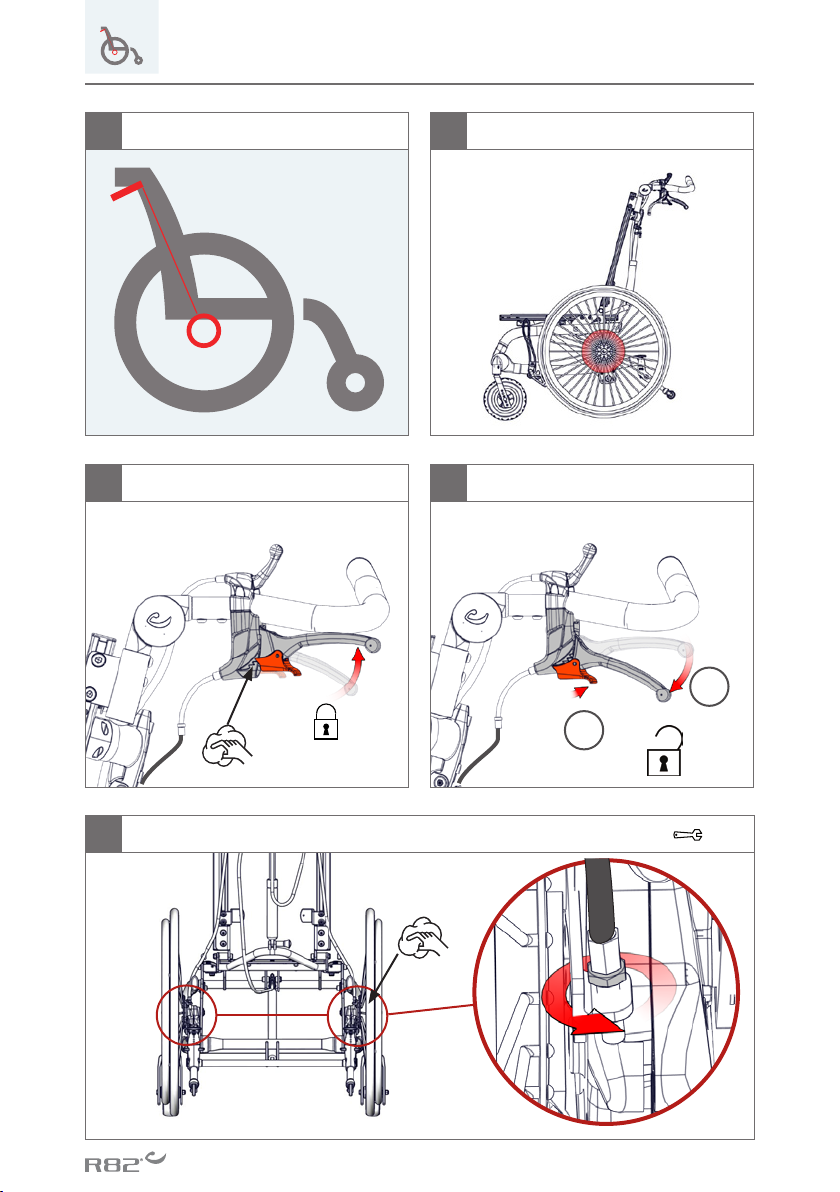 R82