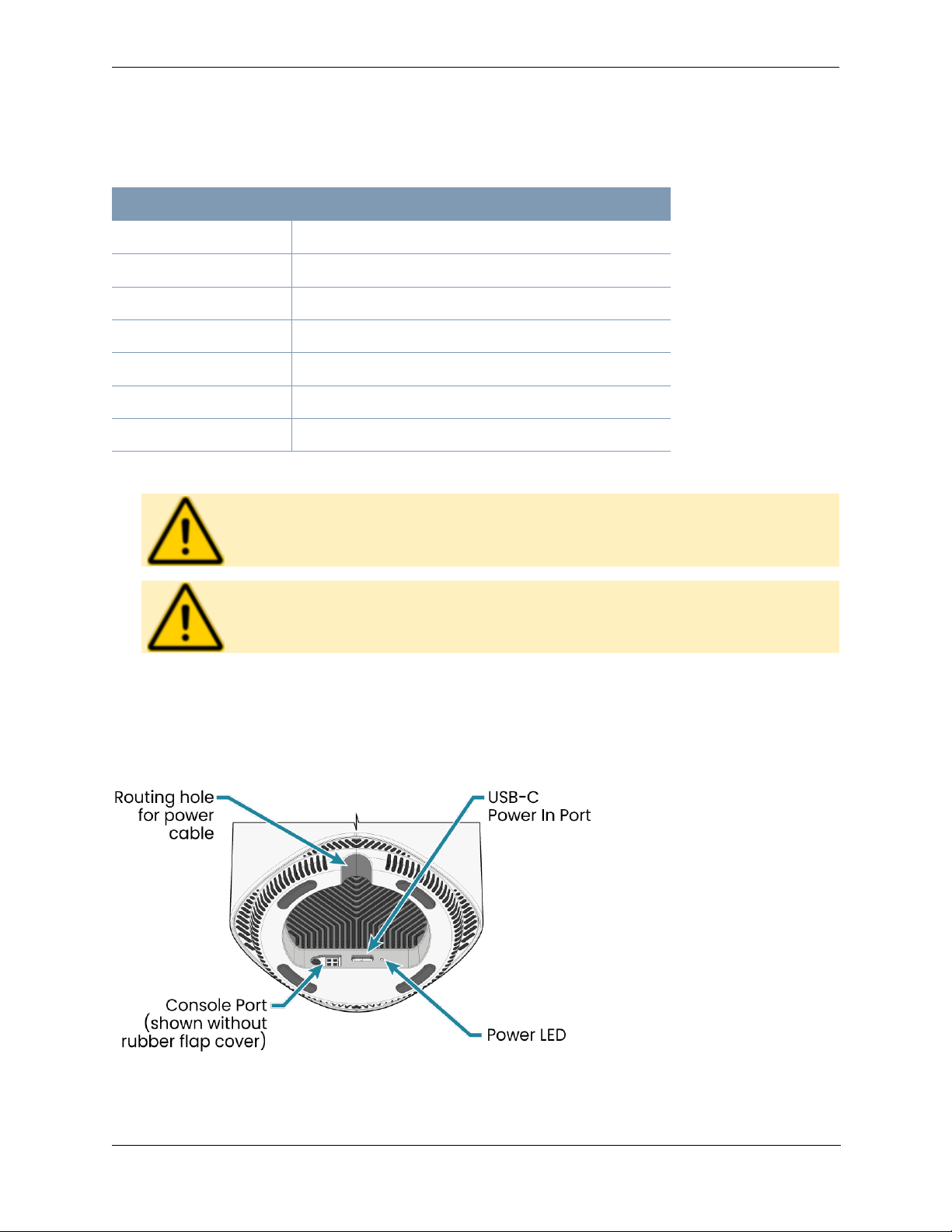 Routing hole for power cable

USB-C Power In Port

Console Port (shown without rubber flap cover)

Power LED