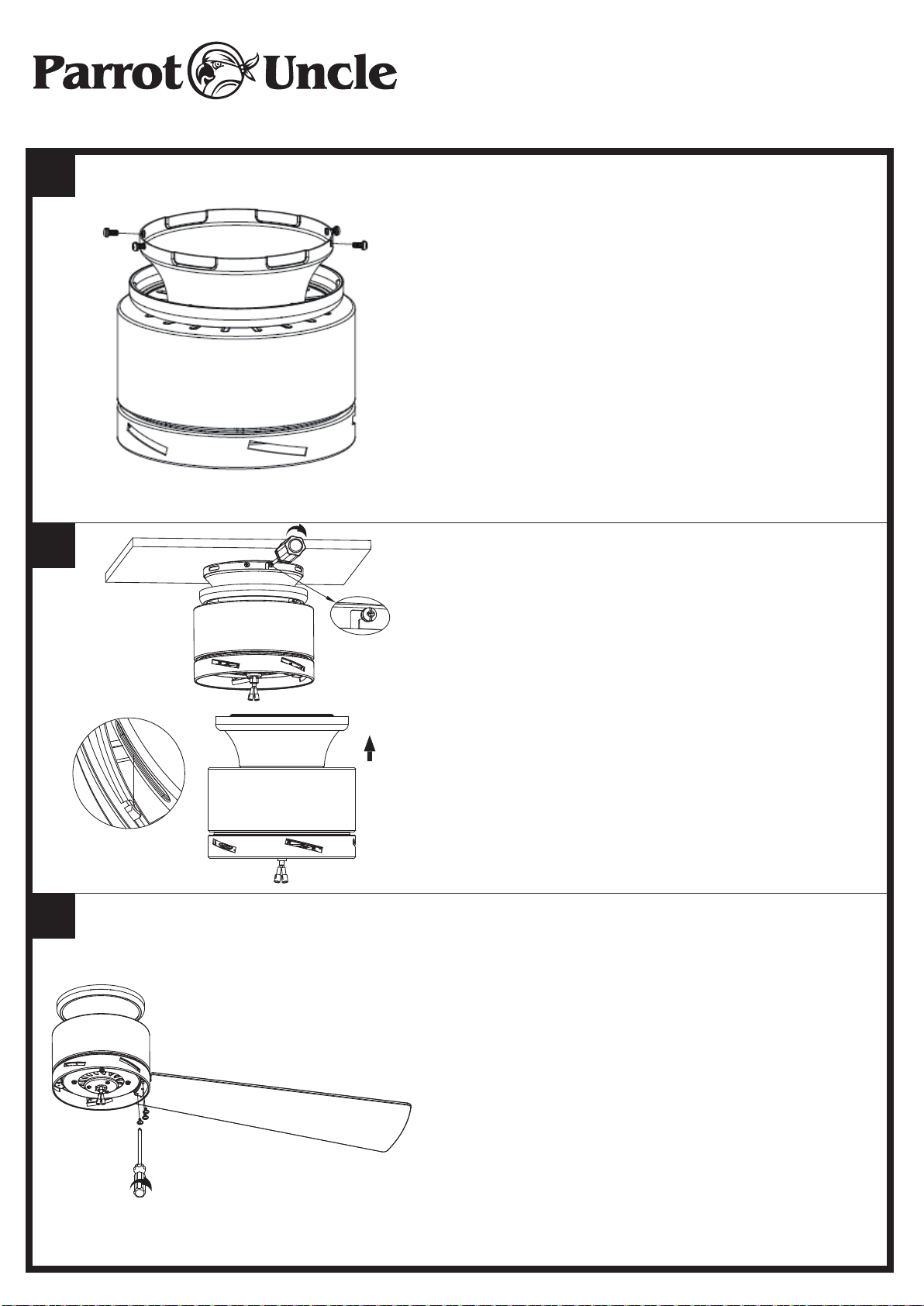 Parrot Uncle