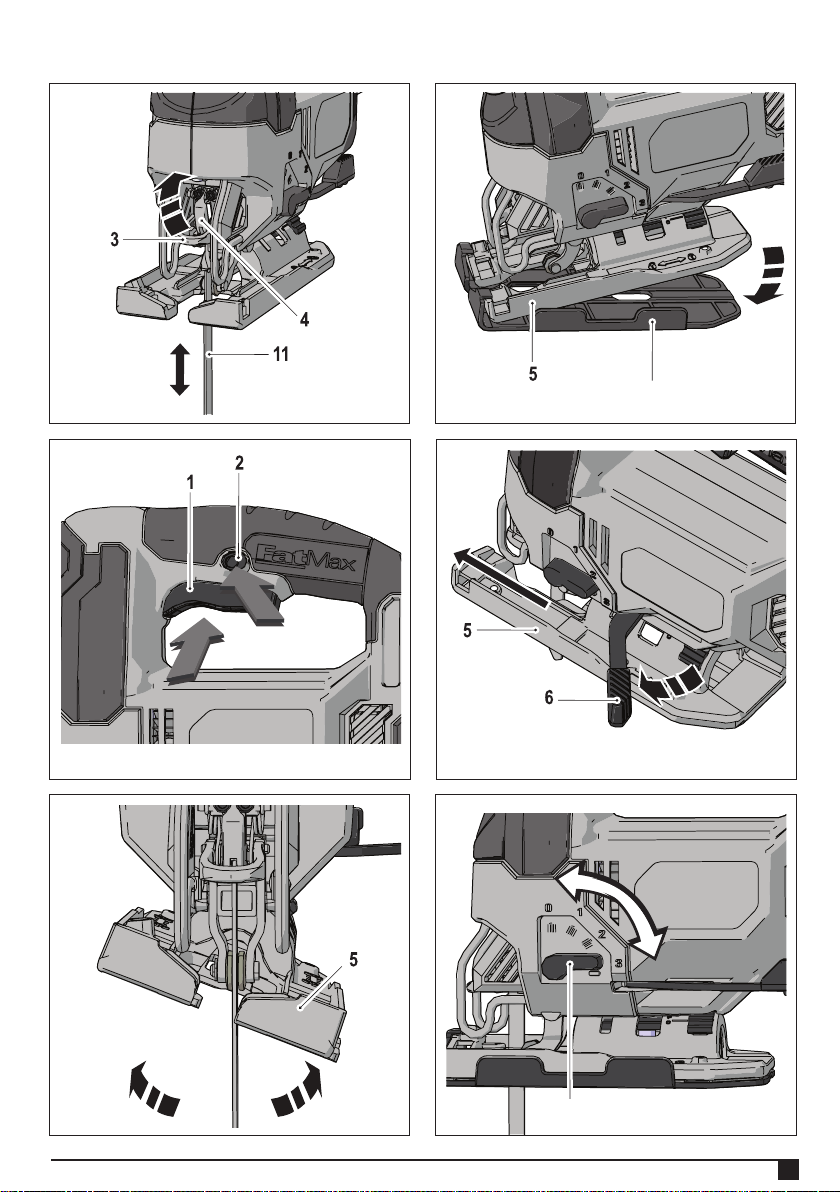 3

4

11

5

2

1

FatMax

5

6

5

0

1

2

3