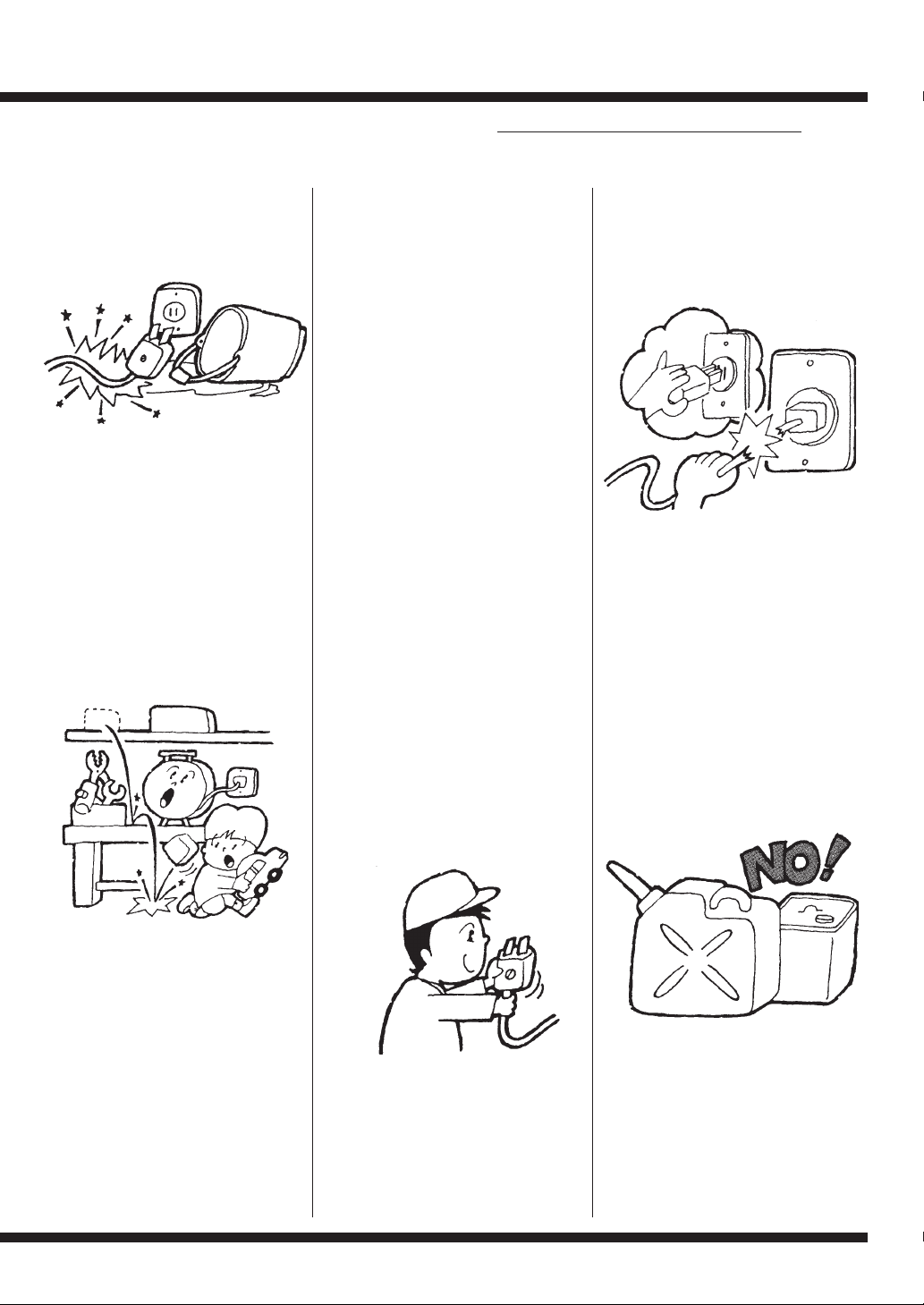 NO!