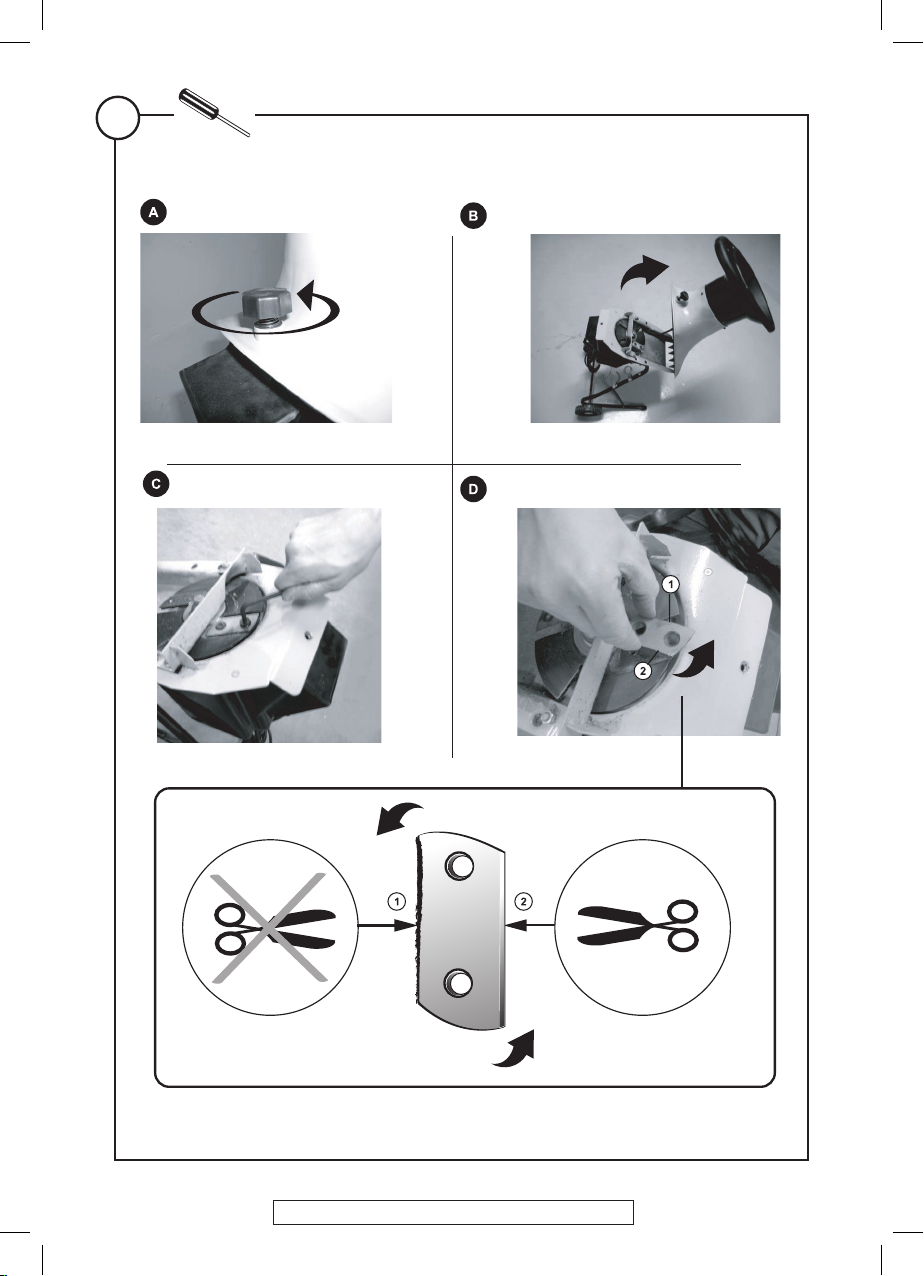 A

B

C

D

1

2

1

2