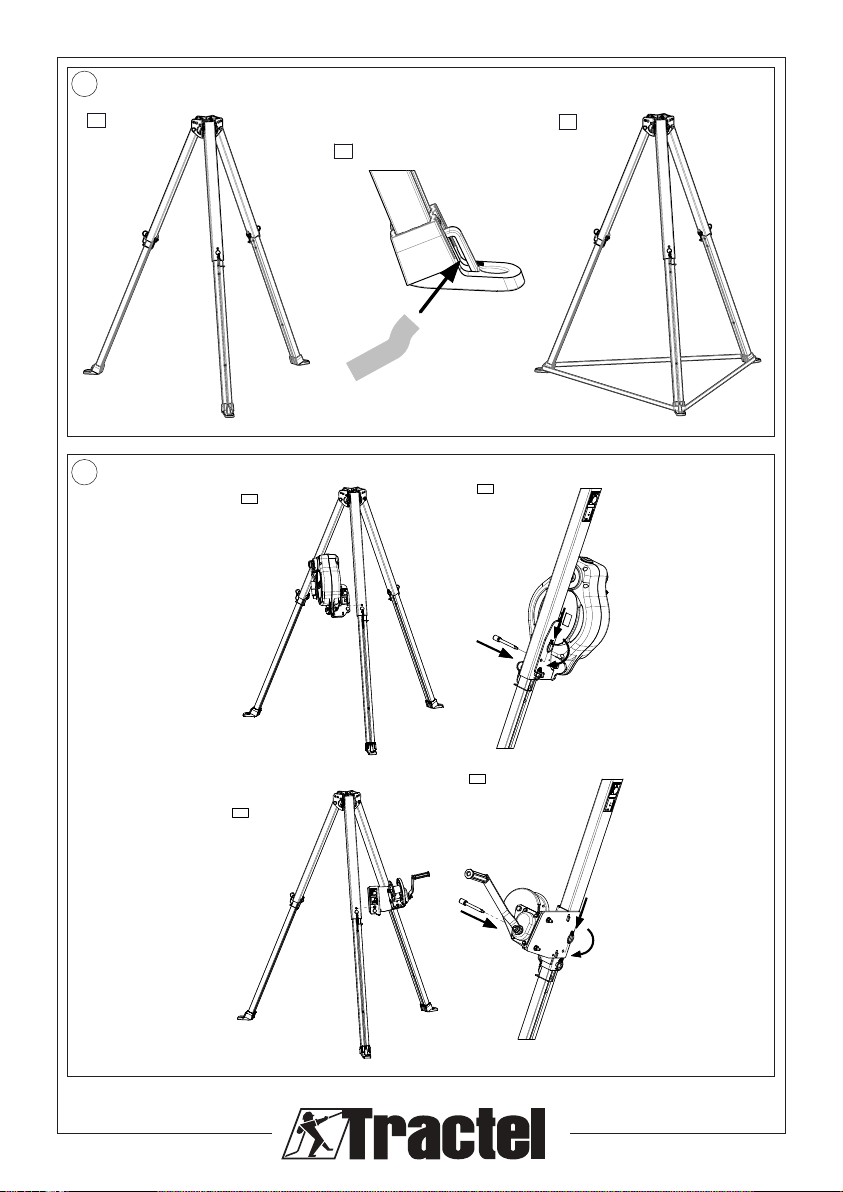 Tractel