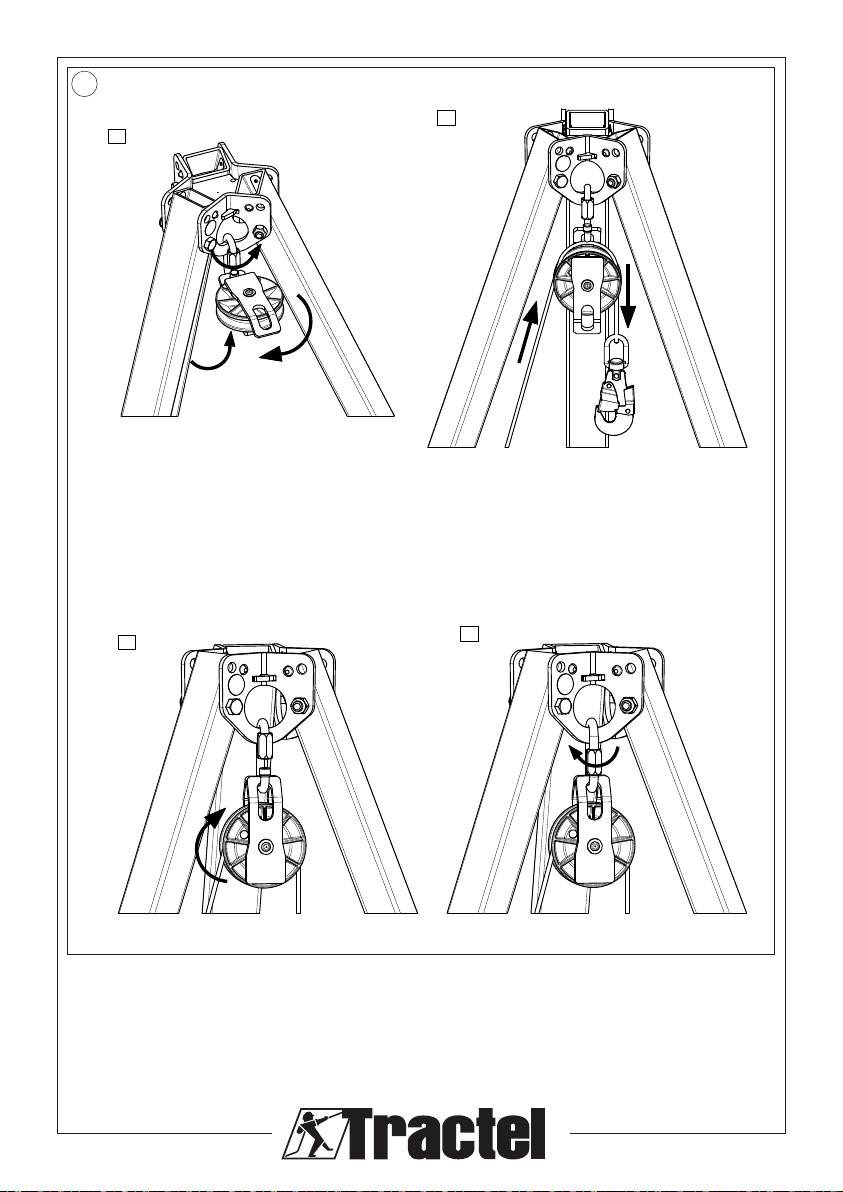 Tractel