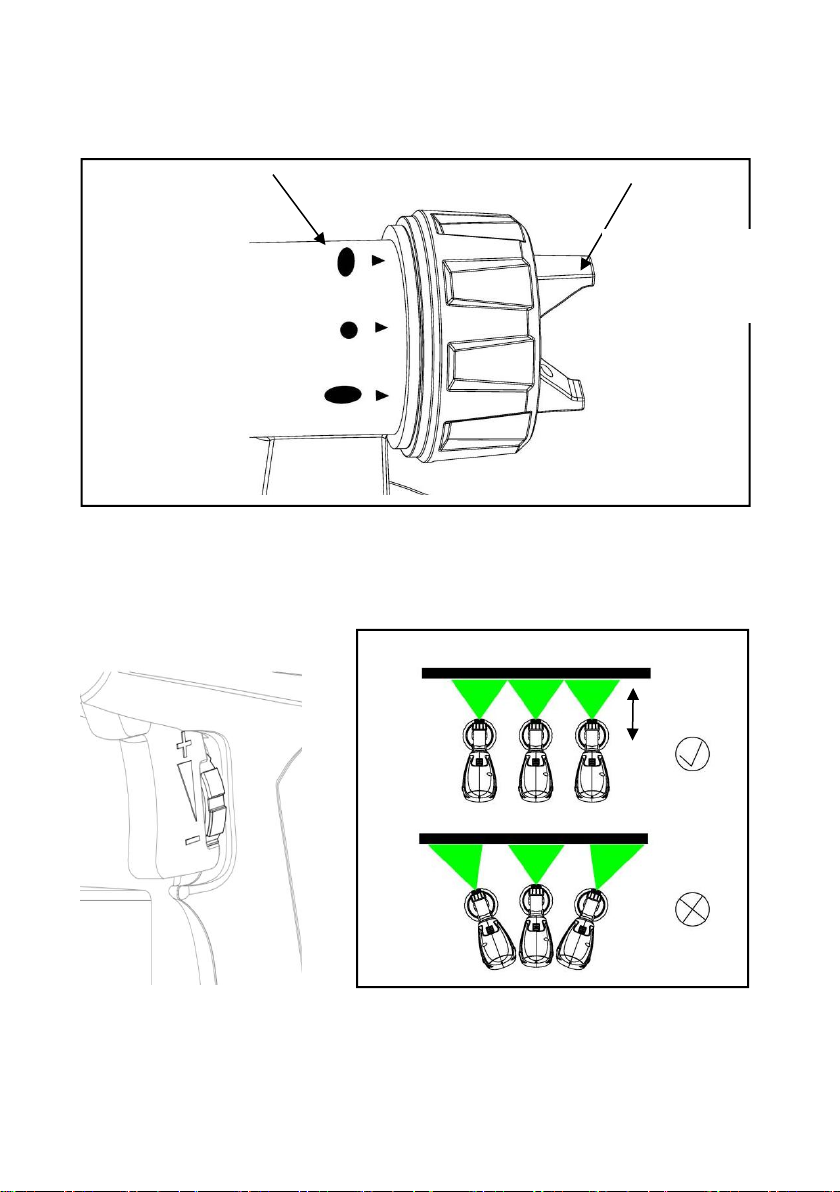 +
-