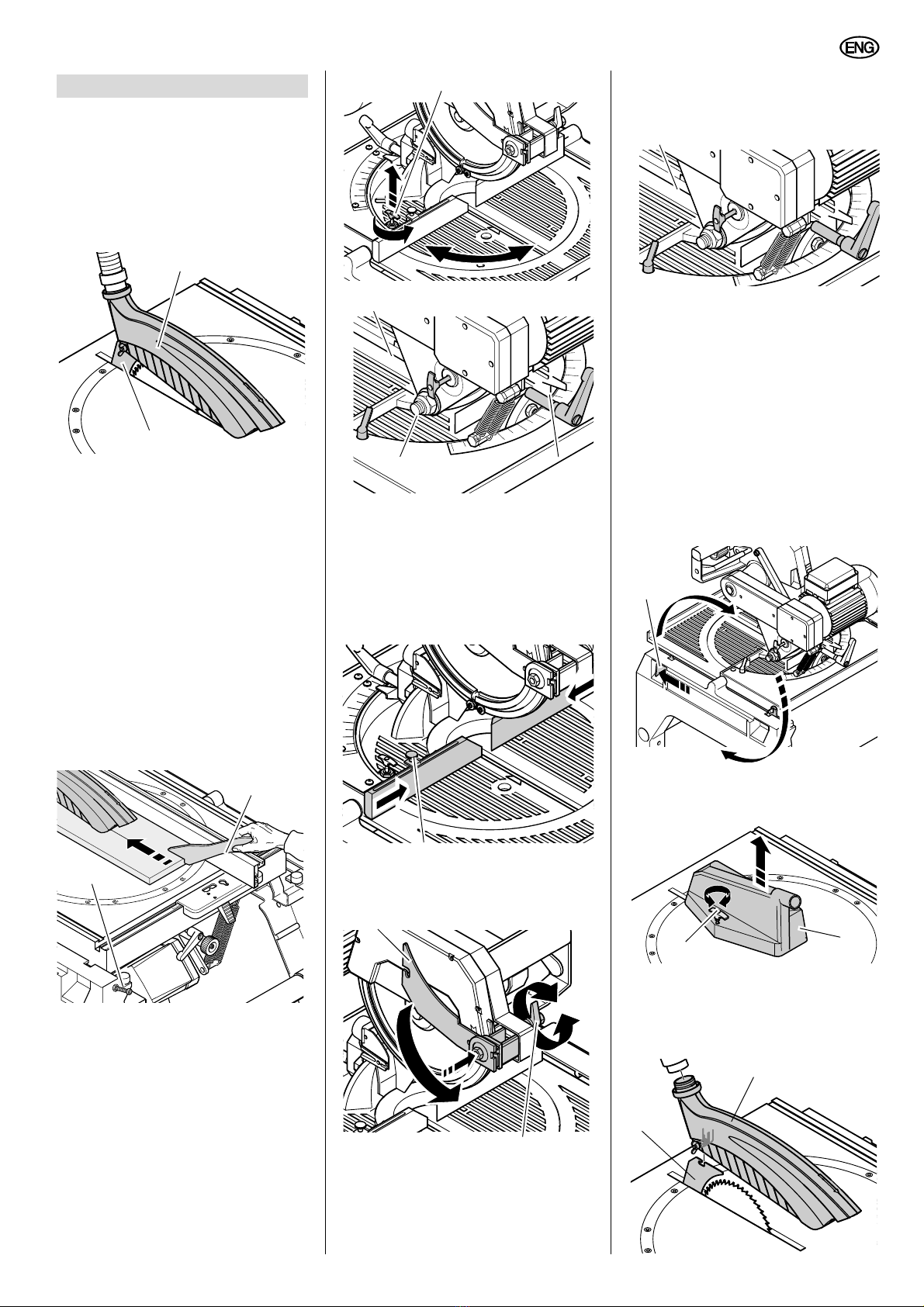 ENG