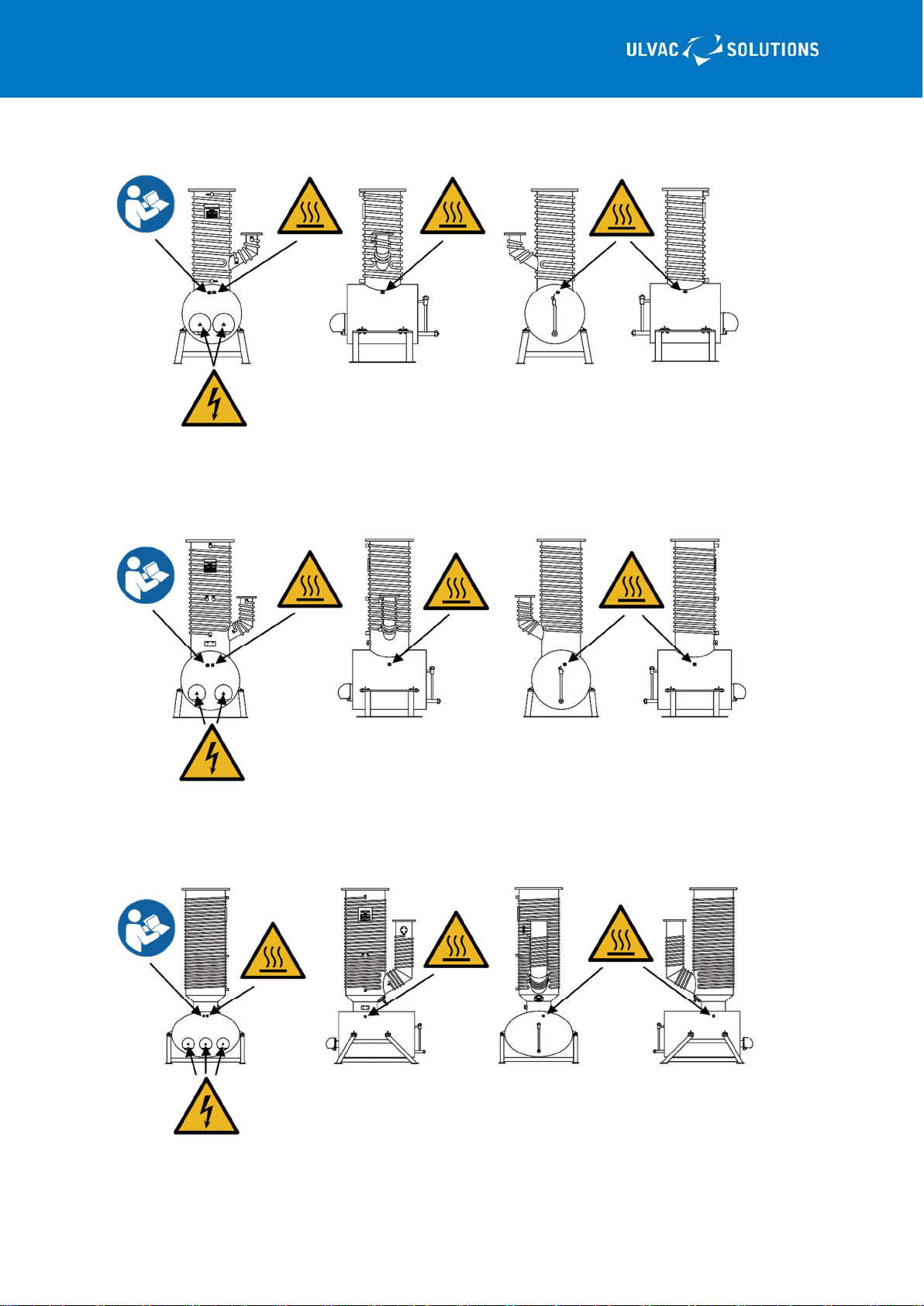 ULVAC SOLUTIONS