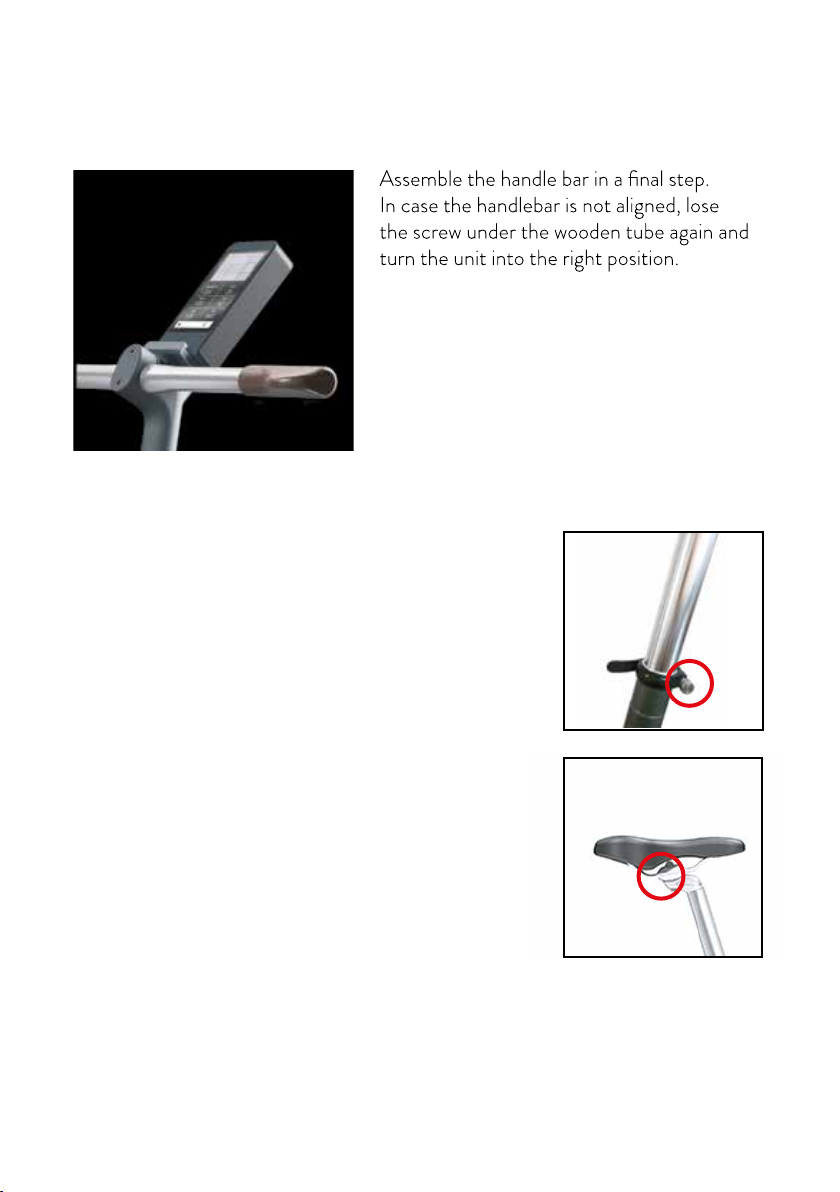 Assemble the handle bar in a final step.
In case the handlebar is not aligned, lose the screw under the wooden tube again and turn the unit into the right position.