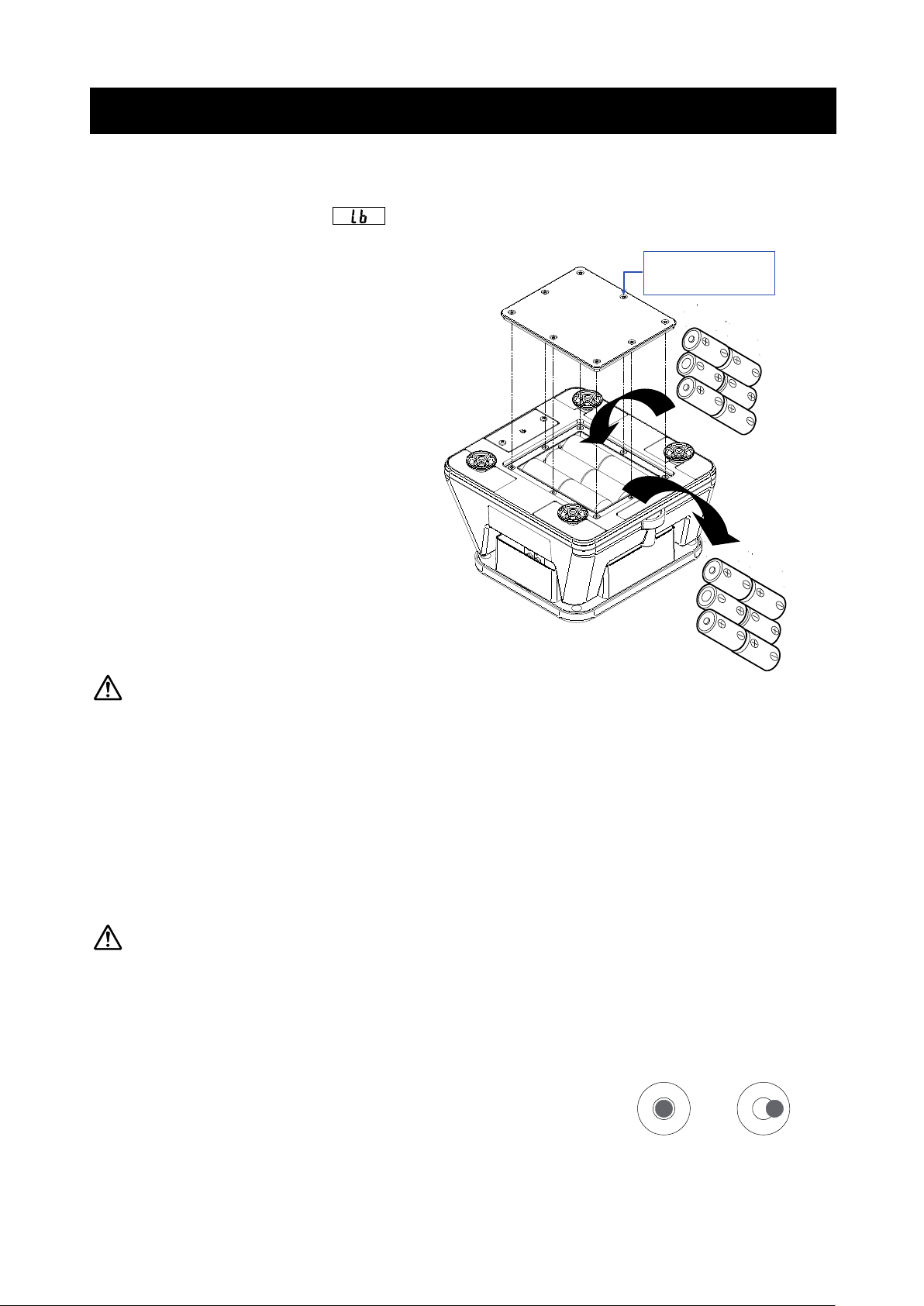 lb