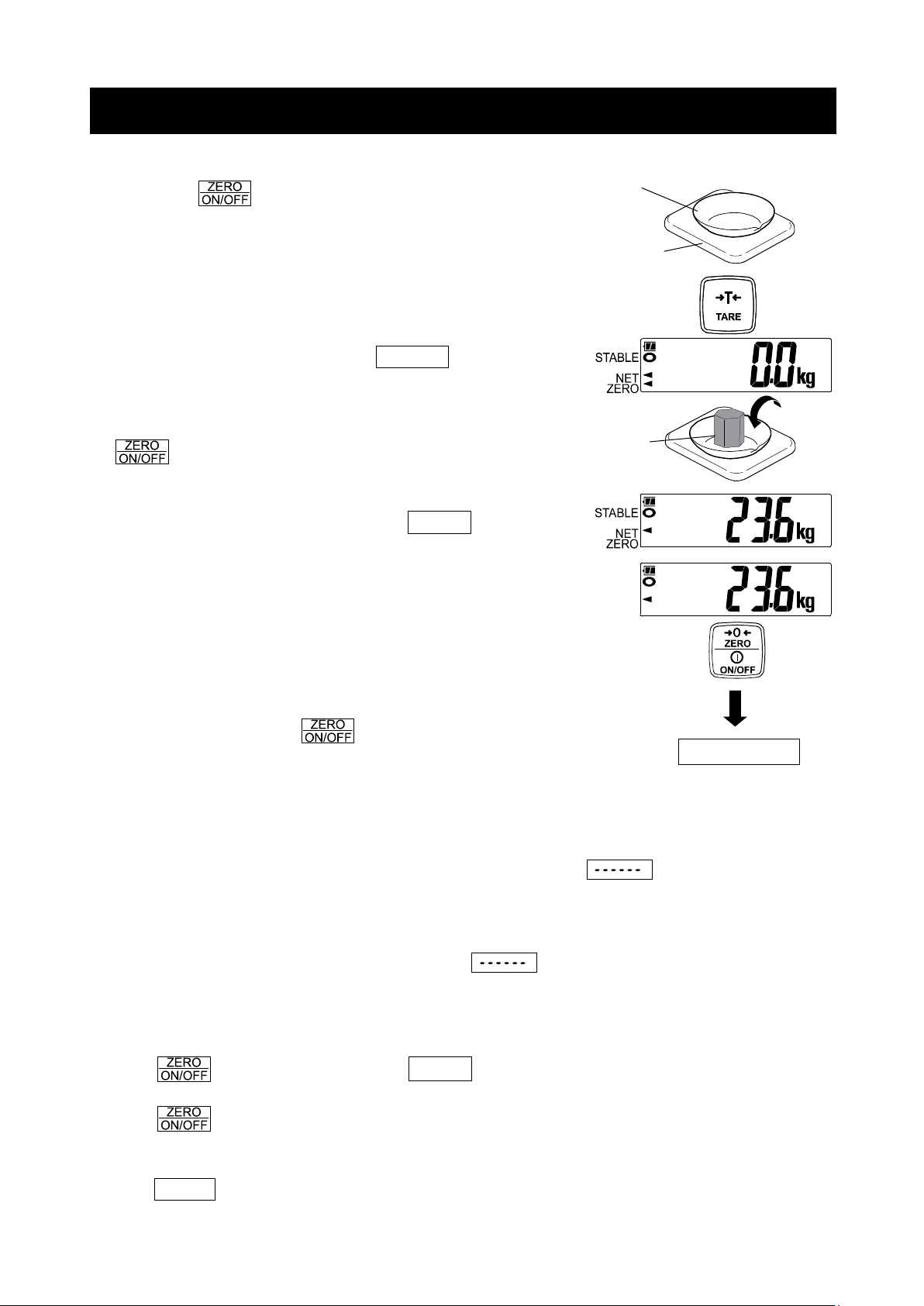 ZERO
ON/OFF

→T←
TARE

STABLE
NET
ZERO
0.0 kg

ZERO
ON/OFF

STABLE
NET
ZERO
23.6 kg

23.6 kg

→0←
ZERO
ON/OFF

ZERO
ON/OFF

------

------

ZERO
ON/OFF

ZERO
ON/OFF