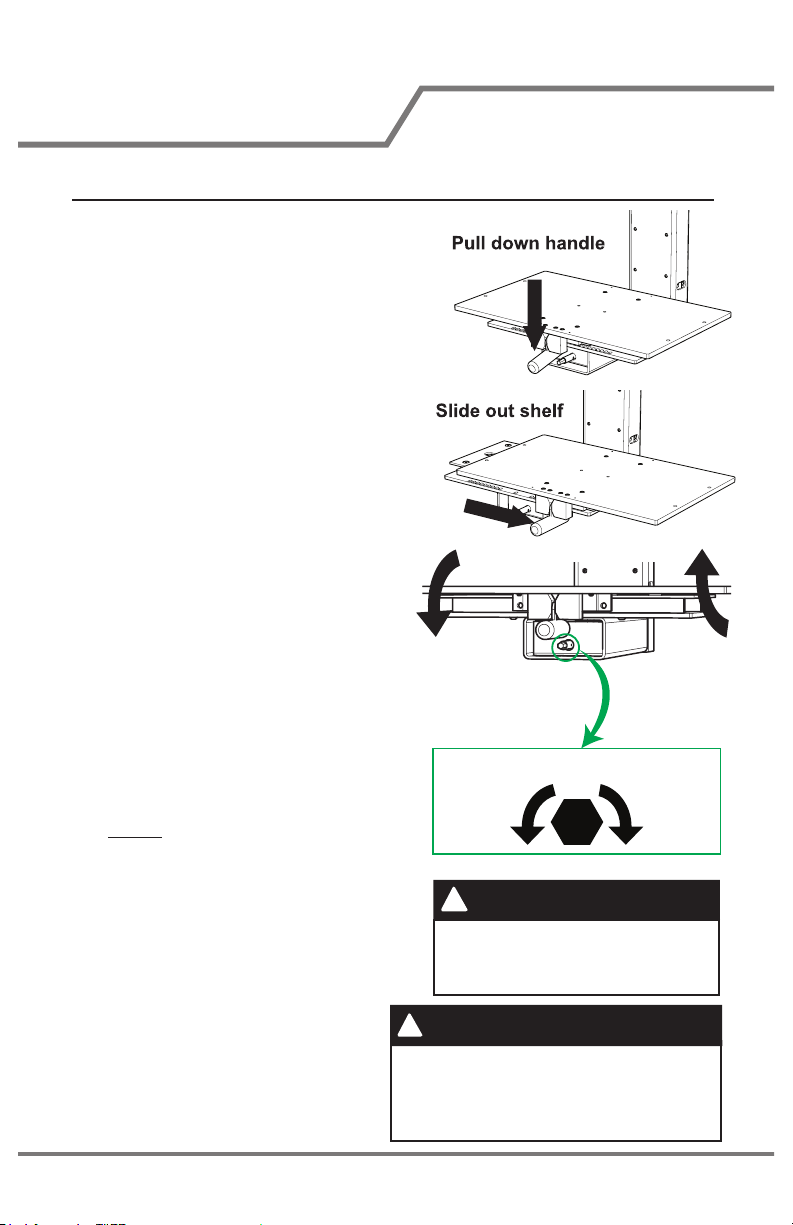 Pull down handle

Slide out shelf