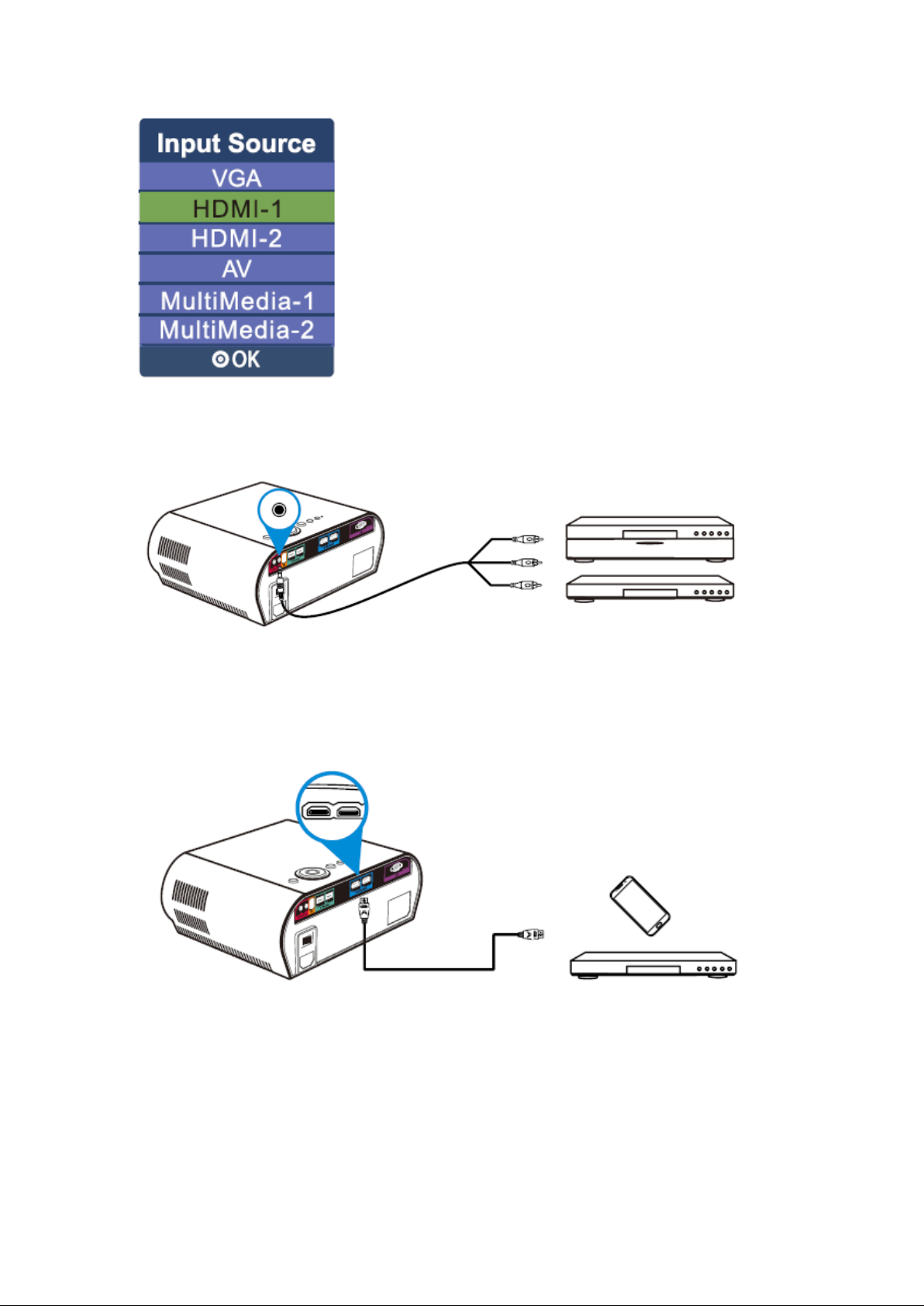 Input Source
VGA
HDMI-1
HDMI-2
AV
MultiMedia-1
MultiMedia-2
OK